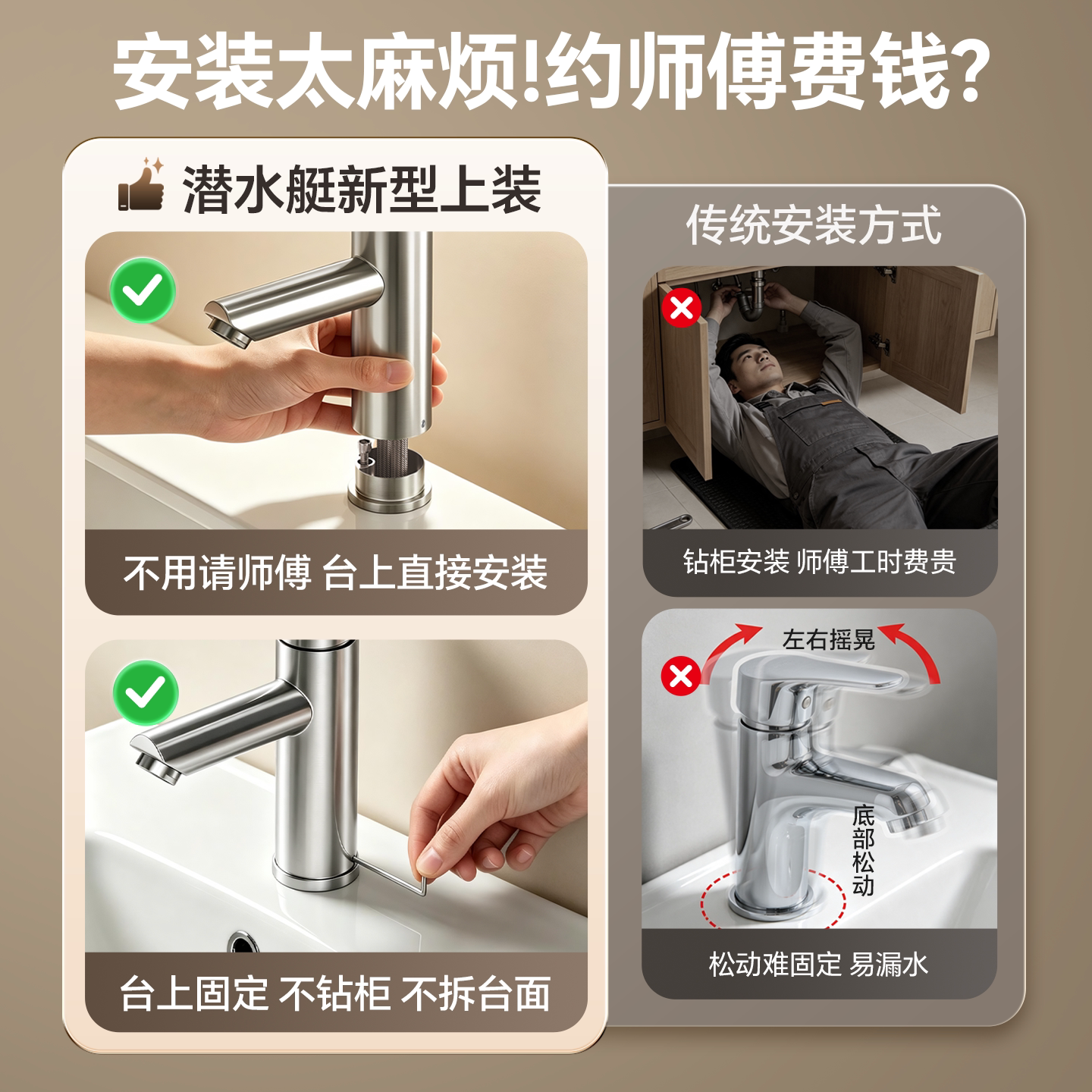 安装太麻烦!约师傅费钱?

潜水艇新型上装

不用请师傅 台上直接安装

台上固定 不钻柜 不拆台面

传统安装方式

钻柜安装 师傅工时费贵

左右摇晃

底部松动

松动难固定 易漏水