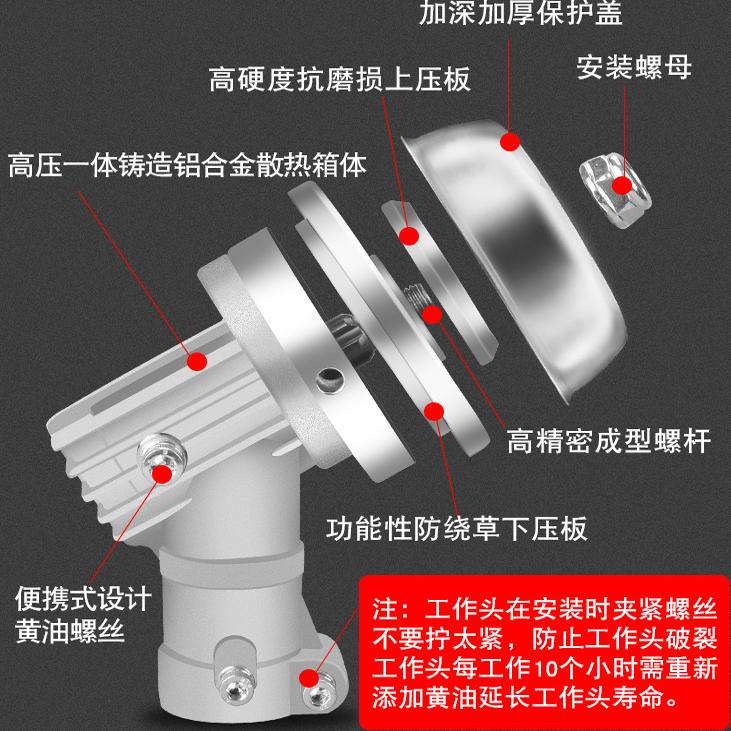 加深加厚保护盖

安装螺母

高硬度抗磨损上压板

高压一体铸造铝合金散热箱体

高精密成型螺杆

功能性防绕草下压板

便携式设计
黄油螺丝

注：工作头在安装时夹紧螺丝不要拧太紧，防止工作头破裂工作头每工作10个小时需重新添加黄油延长工作头寿命。