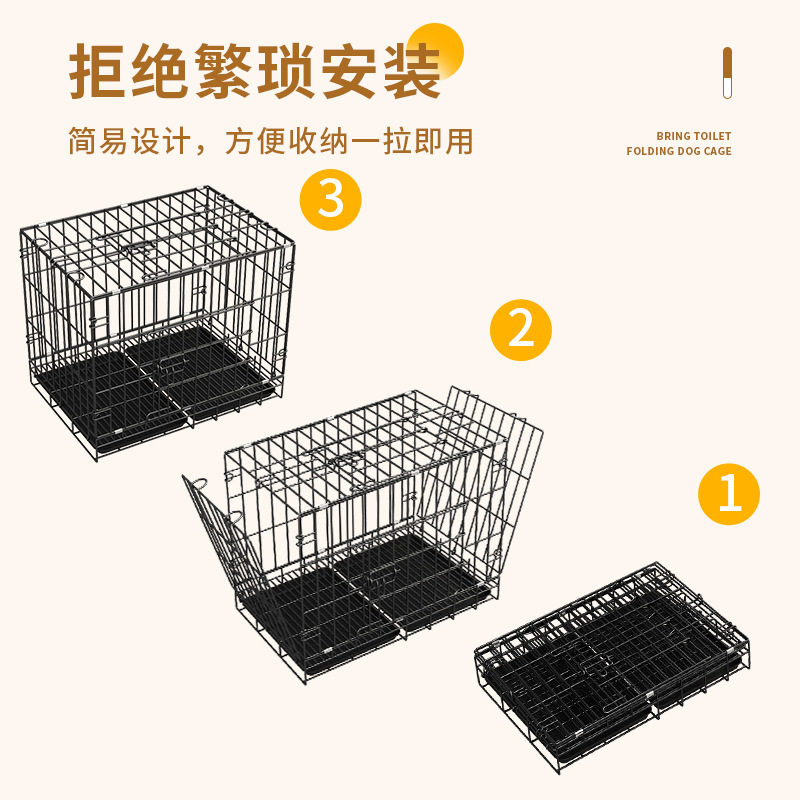 拒绝繁琐安装

简易设计，方便收纳一拉即用

BRING TOILET
FOLDING DOG CAGE

3

2

1