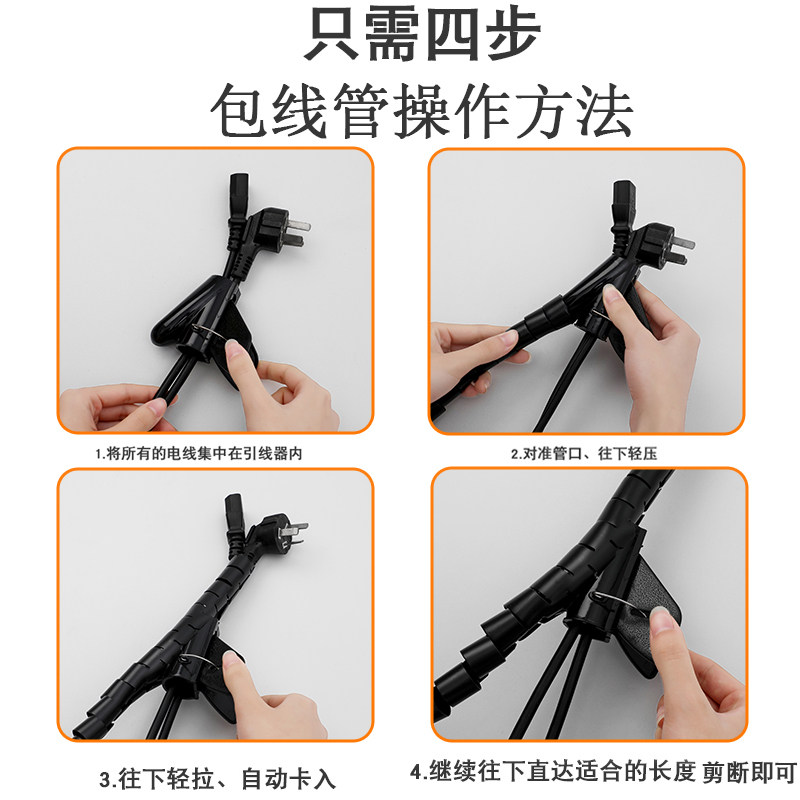 只需四步
包线管操作方法

1.将所有的电线集中在引线器内

2.对准管口、往下轻压

3.往下轻拉、自动卡入

4.继续往下直达适合的长度 剪断即可