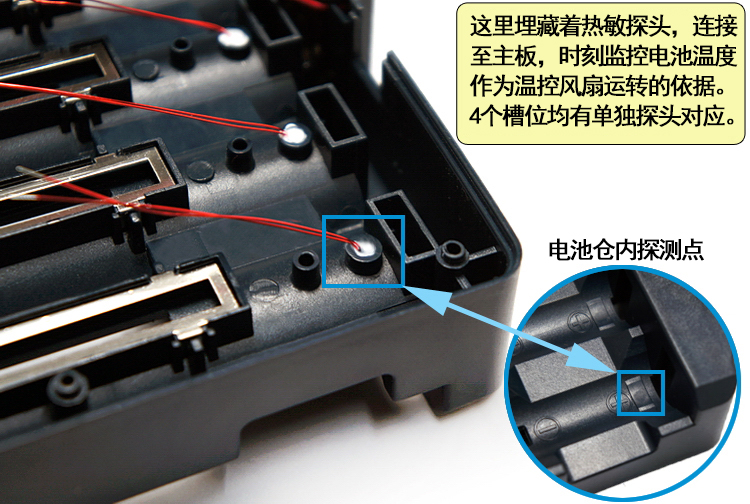 这里埋藏着热敏探头，连接至主板，时刻监控电池温度作为温控风扇运转的依据。4个槽位均有单独探头对应。

电池仓内探测点