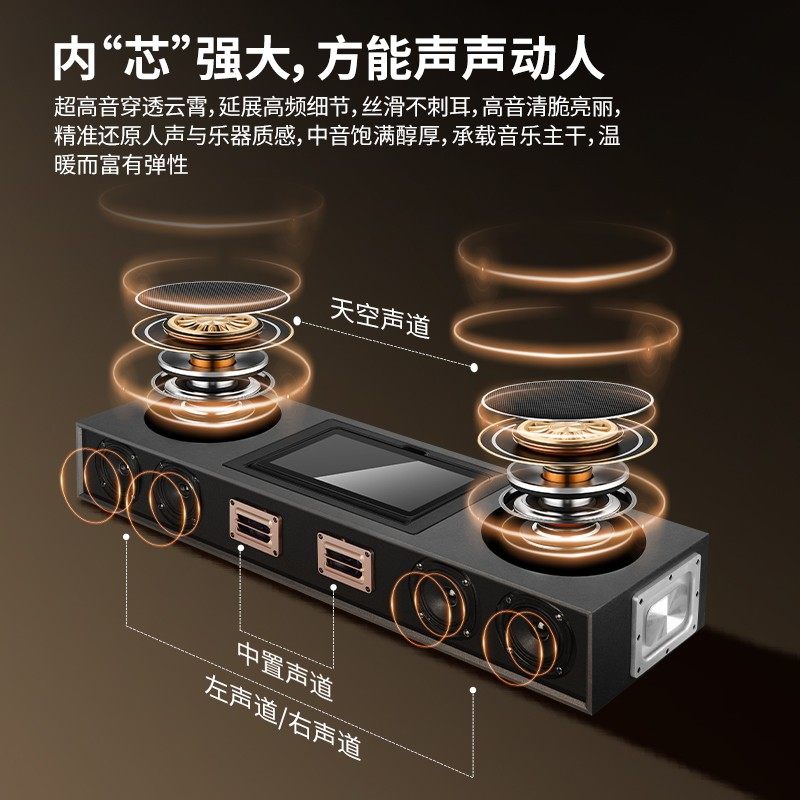 内“芯”强大，方能声声动人

超高音穿透云霄，延展高频细节，丝滑不刺耳，高音清脆亮丽，精准还原人声与乐器质感，中音饱满醇厚，承载音乐主干，温暖而富有弹性

天空声道

中置声道

左声道/右声道