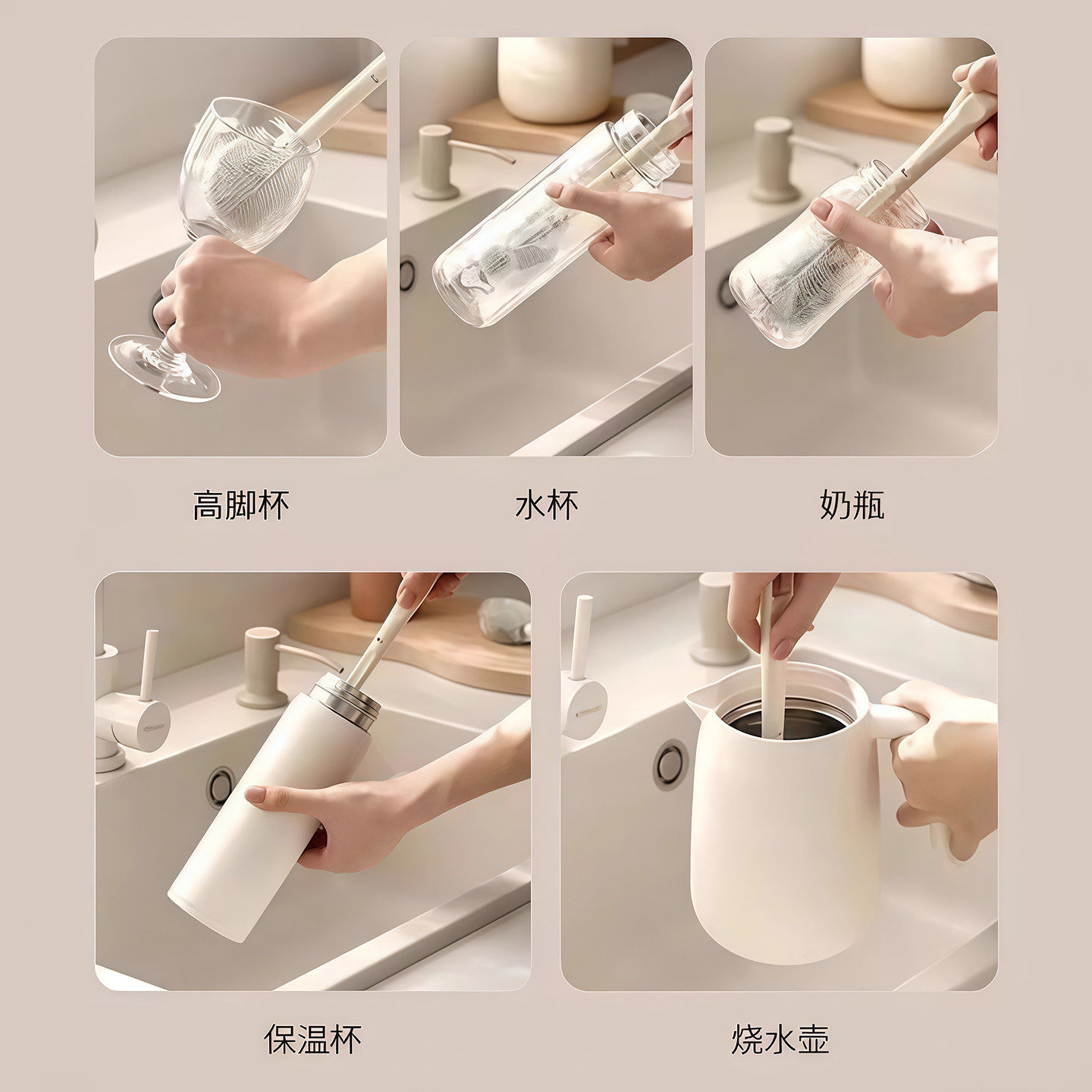 高脚杯

水杯

奶瓶

保温杯

烧水壶