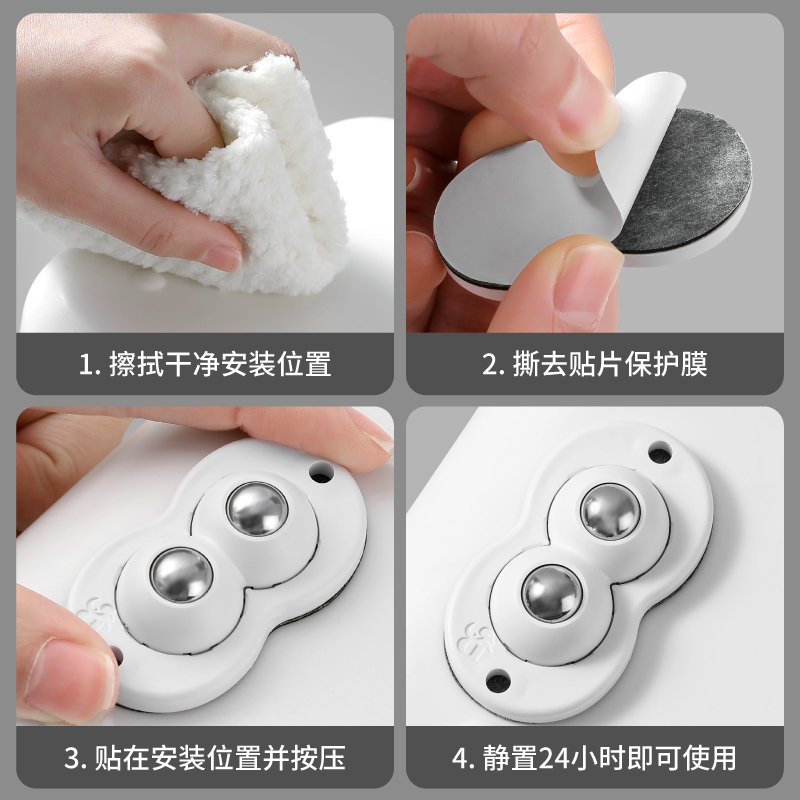 1. 擦拭干净安装位置

2. 撕去贴片保护膜

3. 贴在安装位置并按压

4. 静置24小时即可使用