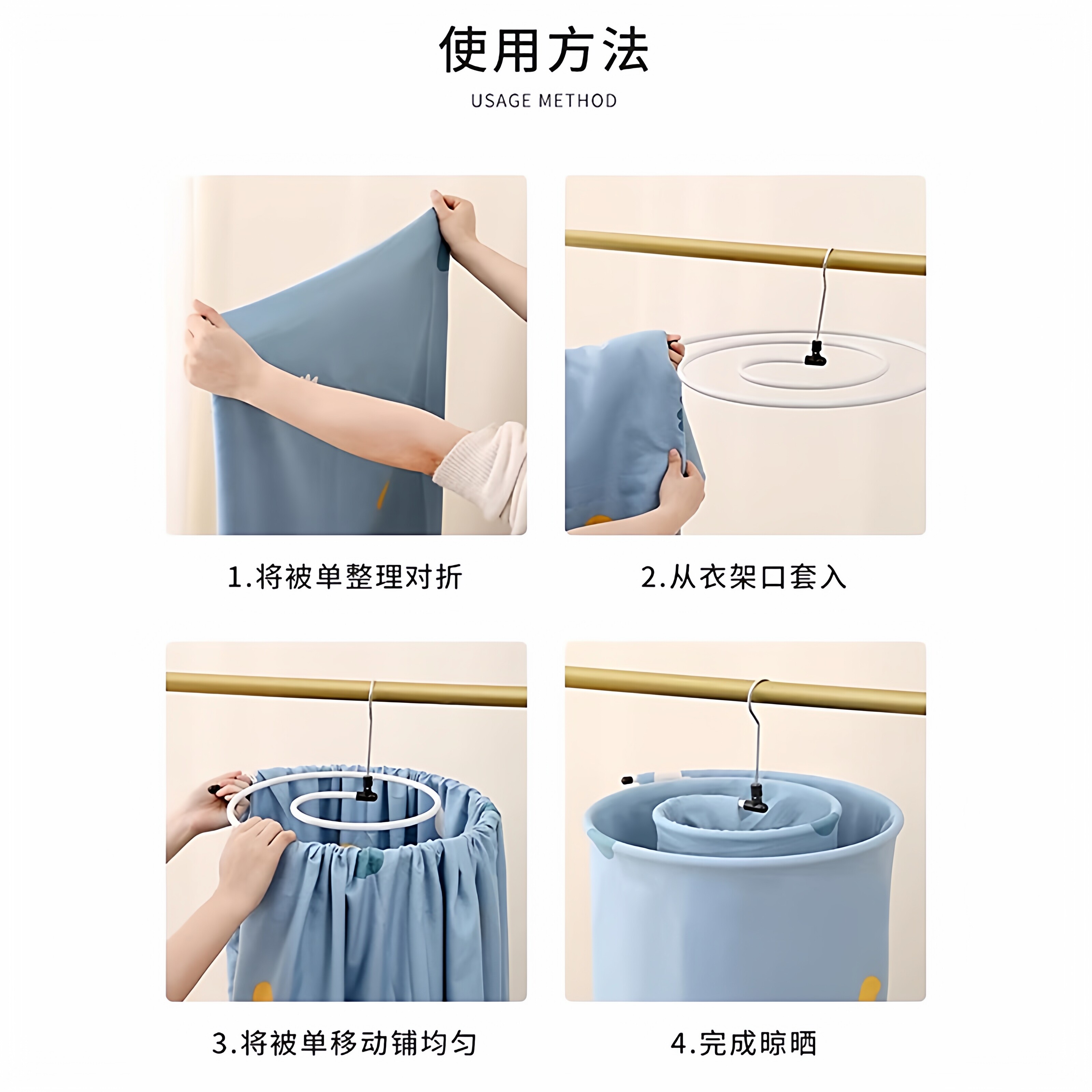 使用方法
USAGE METHOD

1.将被单整理对折

2.从衣架口套入

3.将被单移动铺均匀

4.完成晾晒