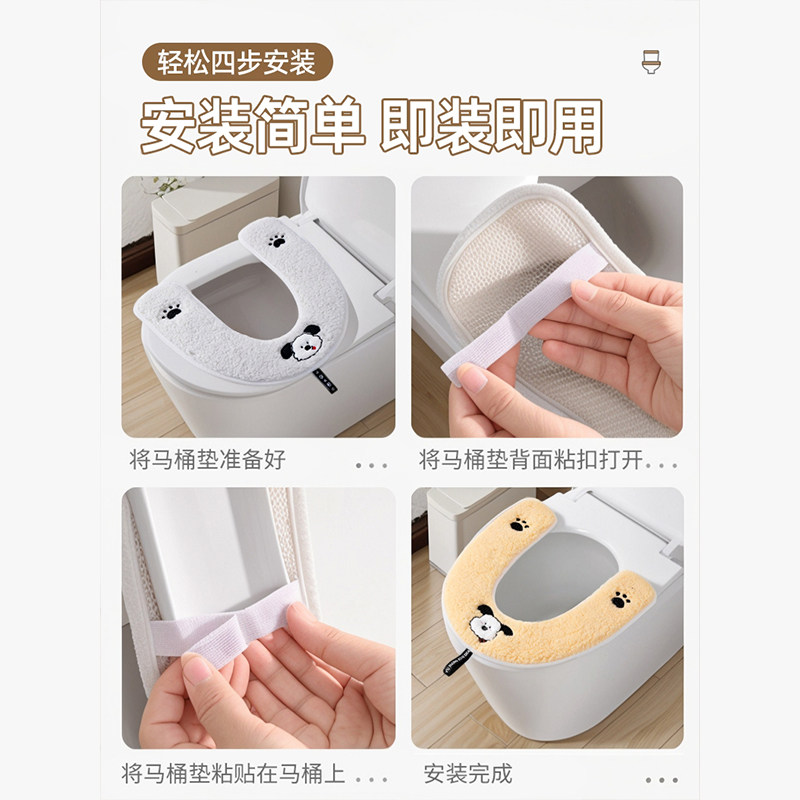 轻松四步安装

安装简单 即装即用

将马桶垫准备好 ...

将马桶垫背面粘扣打开...

将马桶垫粘贴在马桶上 ...

安装完成 ...