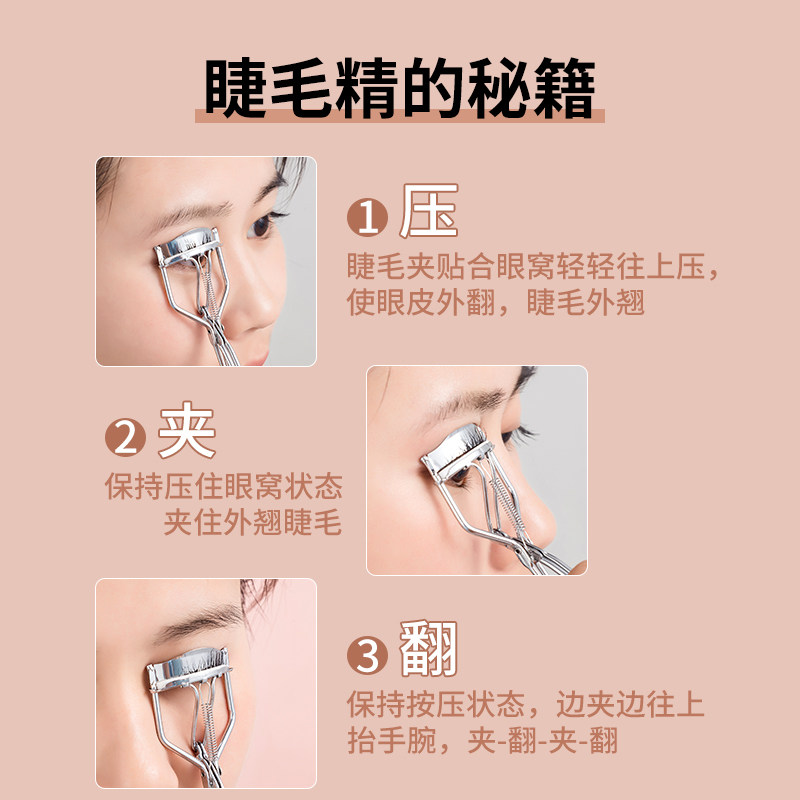 睫毛精的秘籍

1 压
睫毛夹贴合眼窝轻轻往上压，使眼皮外翻，睫毛外翘

2 夹
保持压住眼窝状态
夹住外翘睫毛

3 翻
保持按压状态，边夹边往上抬手腕，夹-翻-夹-翻