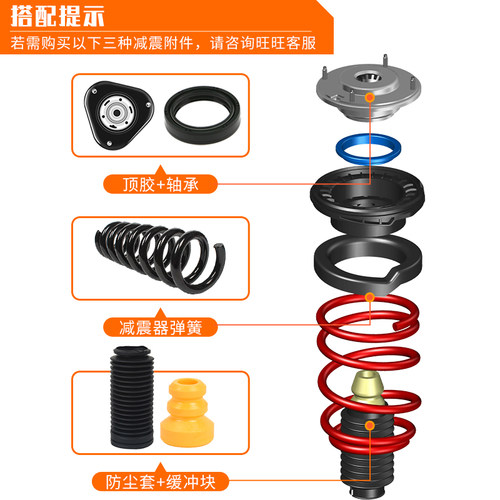 搭配提示

若需购买以下三种减震附件，请咨询旺旺客服

顶胶+轴承

减震器弹簧

防尘套+缓冲块