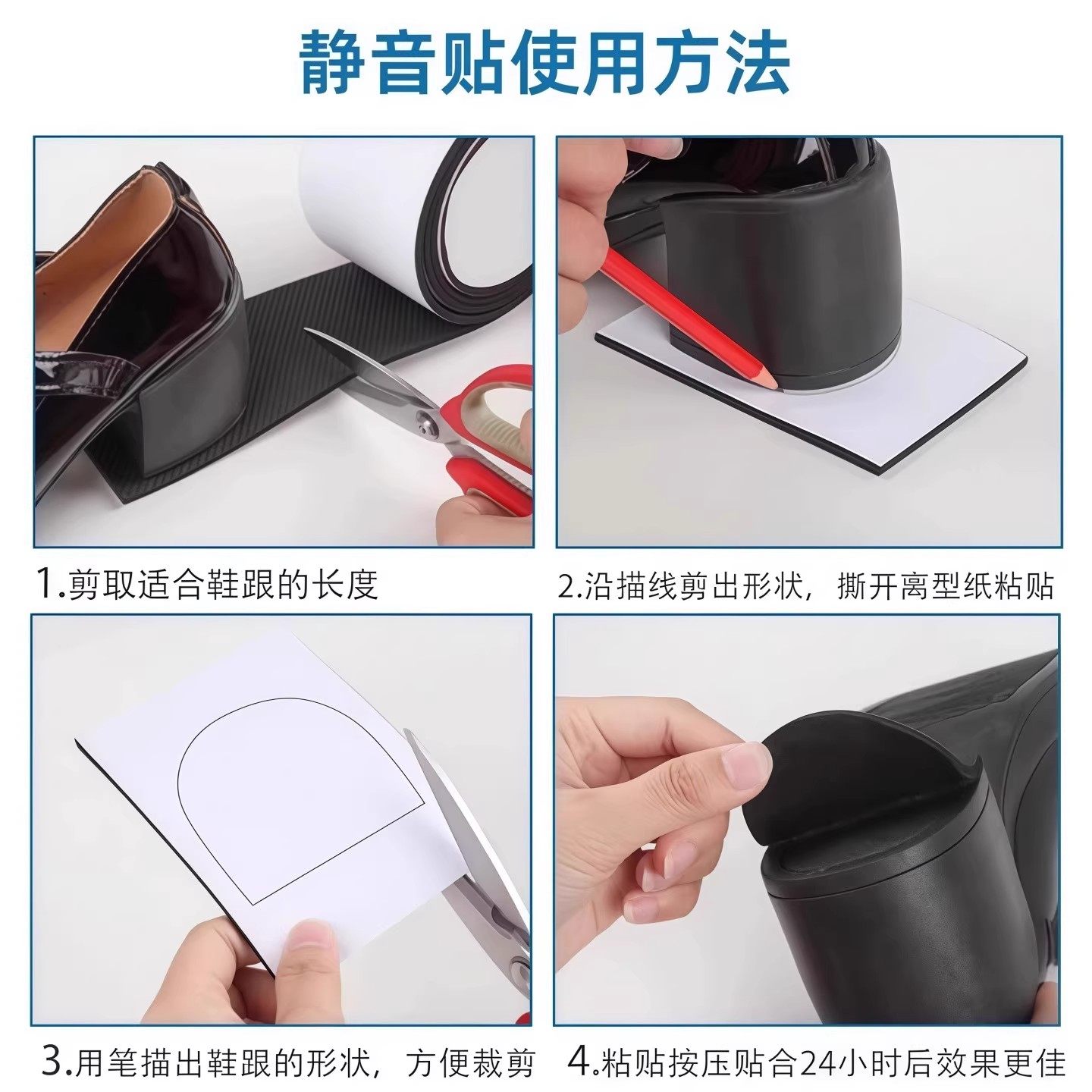 静音贴使用方法

1.剪取适合鞋跟的长度

2.沿描线剪出形状，撕开离型纸粘贴

3.用笔描出鞋跟的形状，方便裁剪

4.粘贴按压贴合24小时后效果更佳