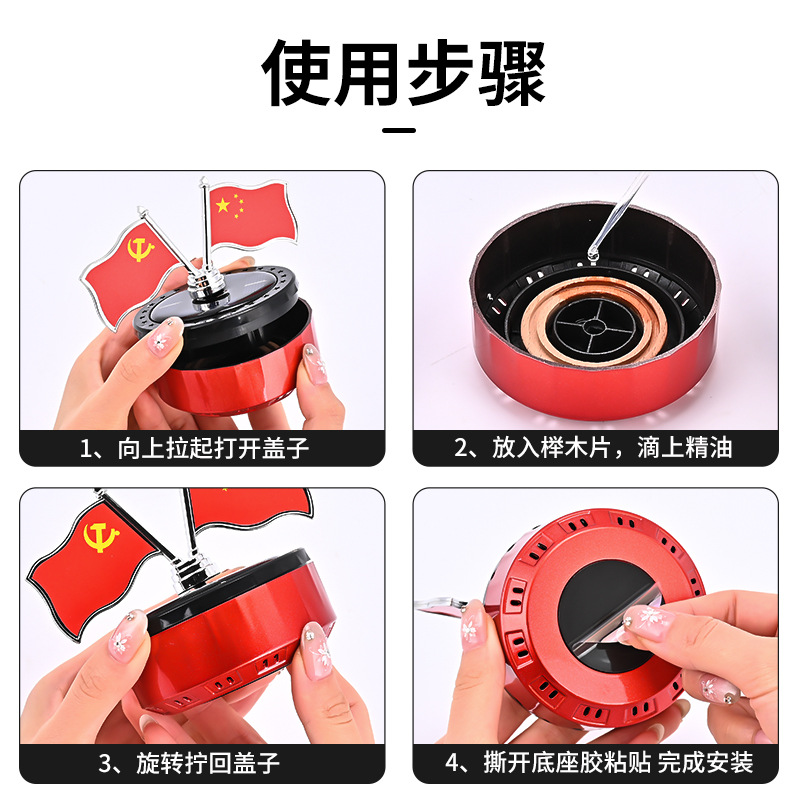 使用步骤

1、向上拉起打开盖子

2、放入榉木片，滴上精油

3、旋转拧回盖子

4、撕开底座胶粘贴 完成安装