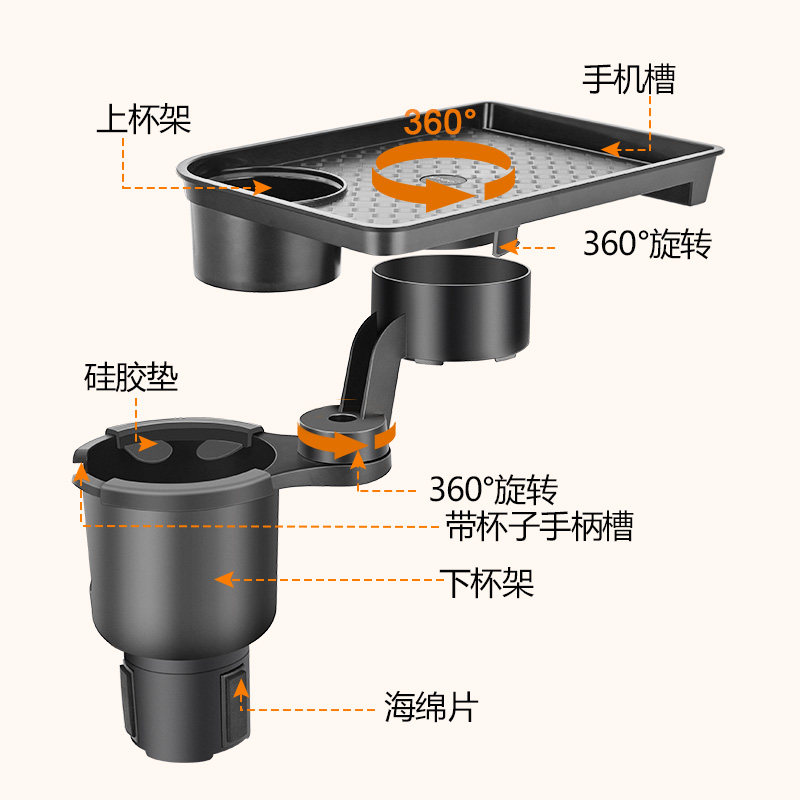 手机槽
上杯架
360°
360°旋转
硅胶垫
360°旋转
带杯子手柄槽
下杯架
海绵片