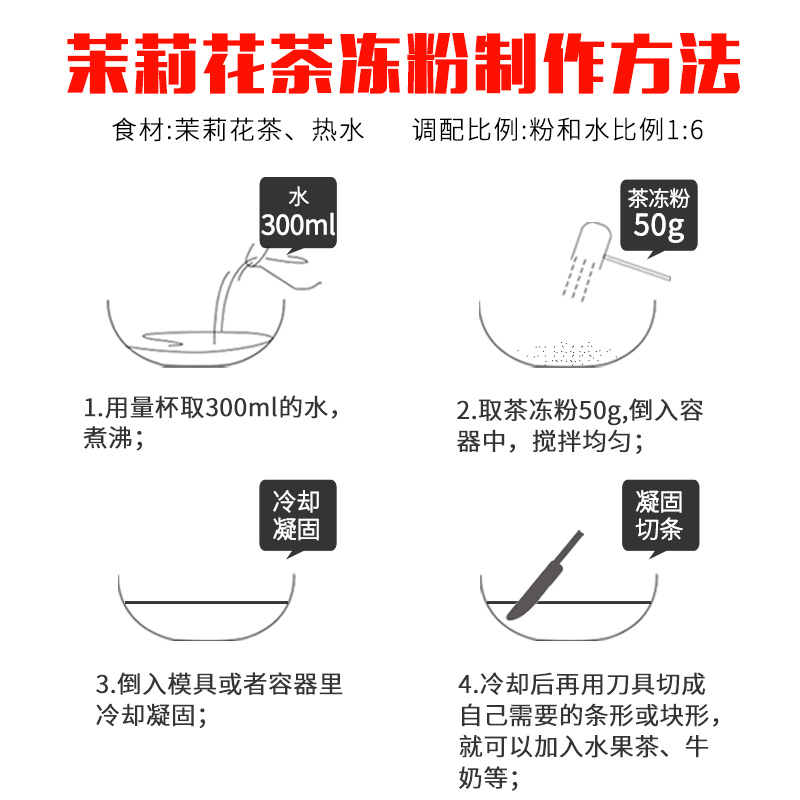 茉莉花茶冻粉制作方法

食材:茉莉花茶、热水　　调配比例:粉和水比例1:6

水
300ml

1.用量杯取300ml的水，煮沸；

茶冻粉
50g

2.取茶冻粉50g,倒入容器中，搅拌均匀；

冷却
凝固

3.倒入模具或者容器里冷却凝固；

凝固
切条

4.冷却后再用刀具切成自己需要的条形或块形，就可以加入水果茶、牛奶等；