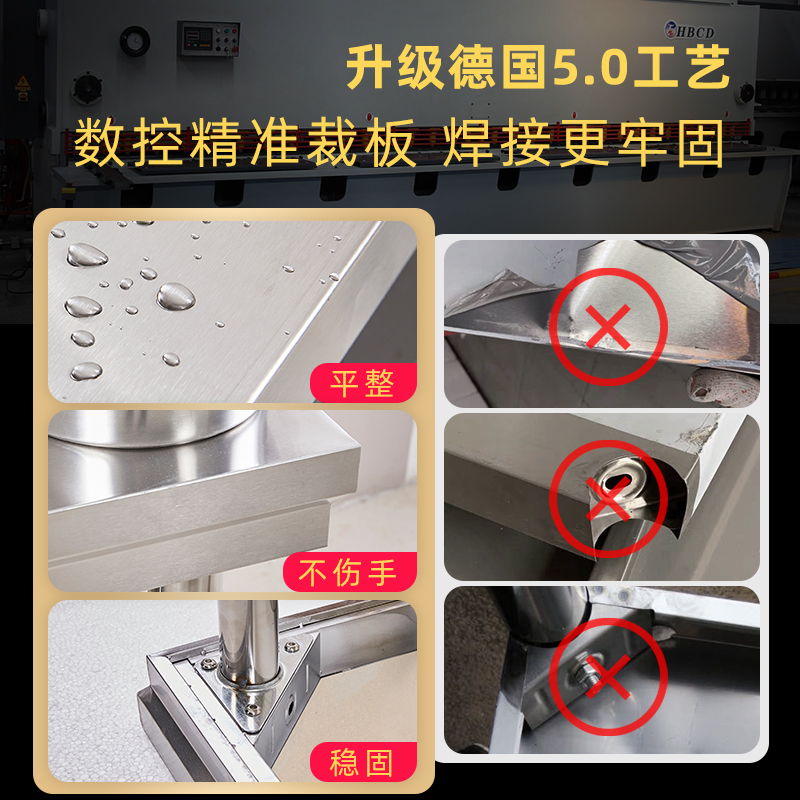 HBCD

升级德国5.0工艺

数控精准裁板 焊接更牢固

平整

不伤手

稳固