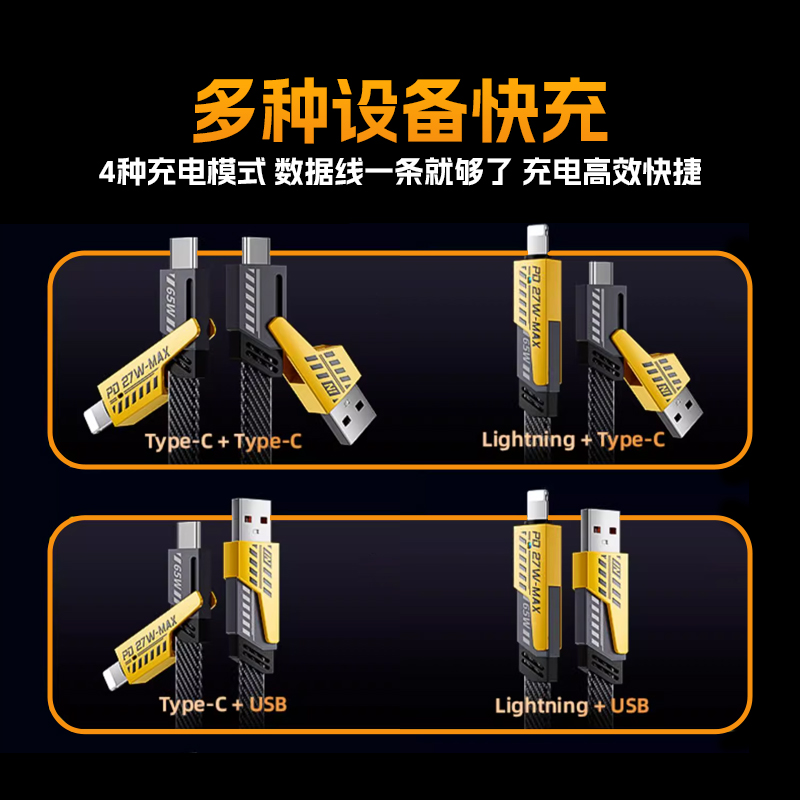 多种设备快充

4种充电模式 数据线一条就够了 充电高效快捷

65W

PD 27W-MAX

Type-C + Type-C

PD 27W-MAX

65W

Lightning + Type-C

65W

PD 27W-MAX

Type-C + USB

PD 27W-MAX

65W

Lightning + USB