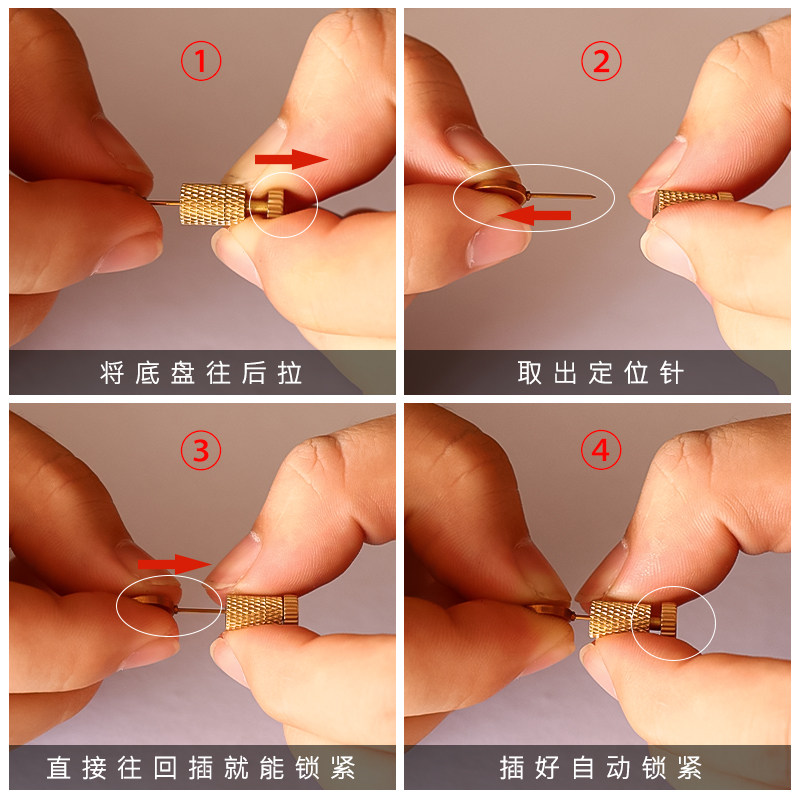 ①
将底盘往后拉

②
取出定位针

③
直接往回插就能锁紧

④
插好自动锁紧