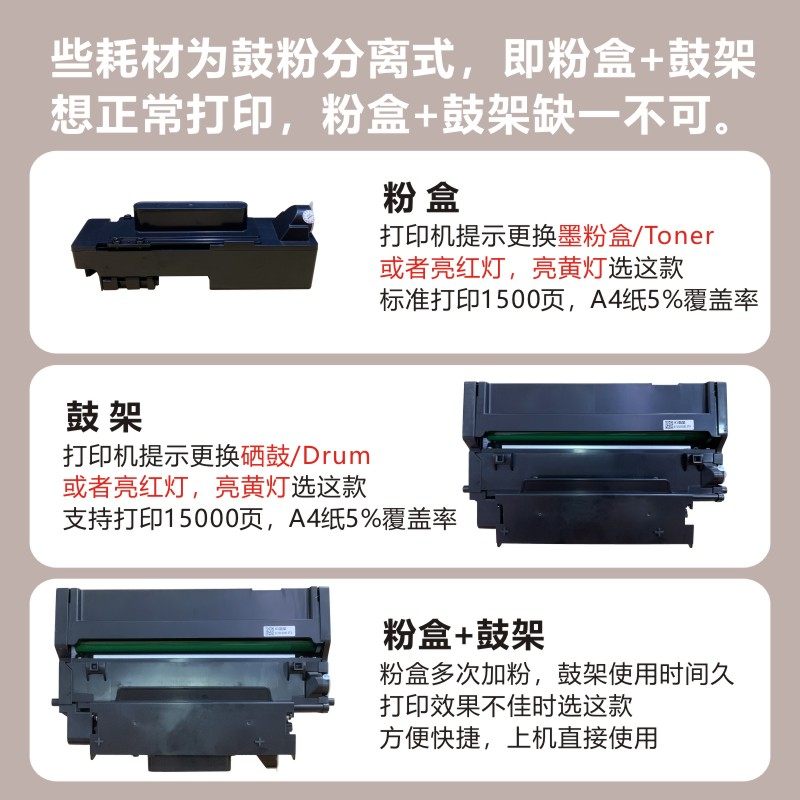 些耗材为鼓粉分离式，即粉盒+鼓架
想正常打印，粉盒+鼓架缺一不可。

粉 盒
打印机提示更换墨粉盒/Toner
或者亮红灯，亮黄灯选这款
标准打印1500页，A4纸5%覆盖率

鼓 架
打印机提示更换硒鼓/Drum
或者亮红灯，亮黄灯选这款
支持打印15000页，A4纸5%覆盖率

粉盒+鼓架
粉盒多次加粉，鼓架使用时间久
打印效果不佳时选这款
方便快捷，上机直接使用