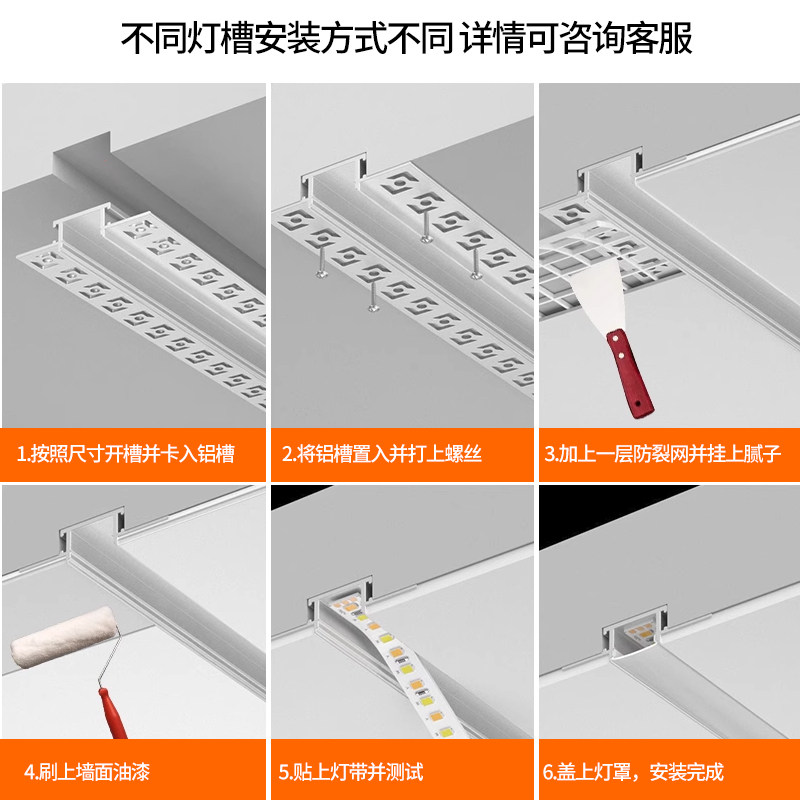 不同灯槽安装方式不同 详情可咨询客服

1.按照尺寸开槽并卡入铝槽

2.将铝槽置入并打上螺丝

3.加上一层防裂网并挂上腻子

4.刷上墙面油漆

5.贴上灯带并测试

6.盖上灯罩，安装完成