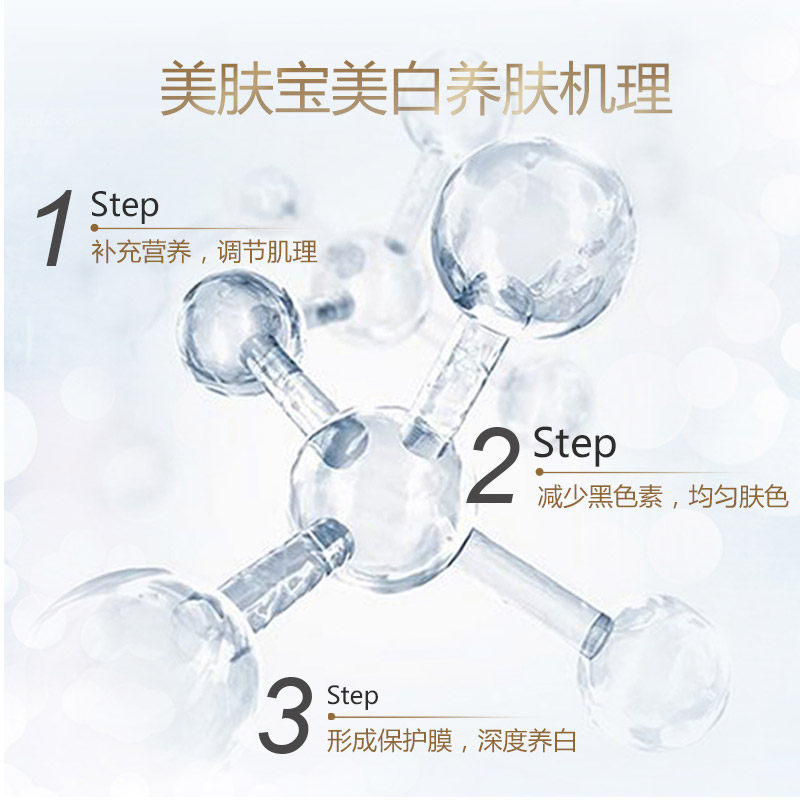 美肤宝美白养肤机理

1 Step
补充营养，调节肌理

2 Step
减少黑色素，均匀肤色

3 Step
形成保护膜，深度养白