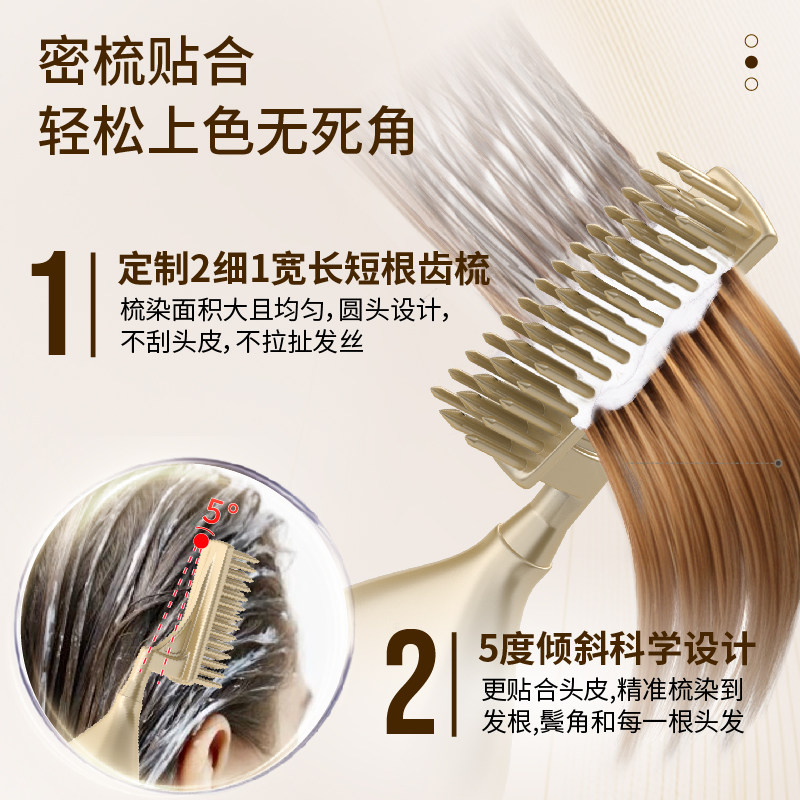 密梳贴合
轻松上色无死角

1 定制2细1宽长短根齿梳
梳染面积大且均匀,圆头设计,不刮头皮,不拉扯发丝

5°

2 5度倾斜科学设计
更贴合头皮,精准梳染到发根,鬓角和每一根头发