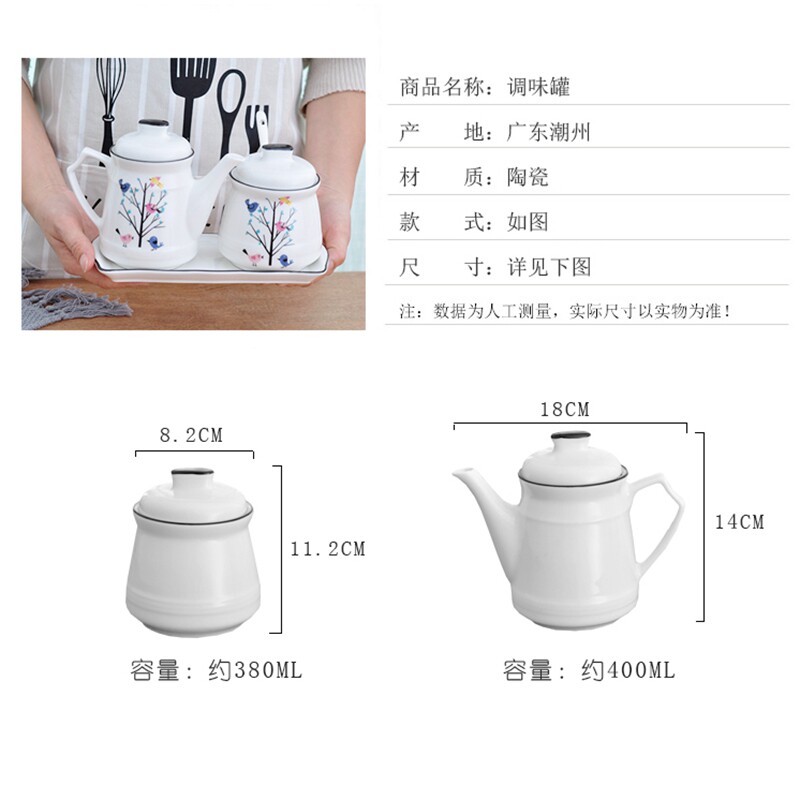 商品名称：调味罐

产　　地：广东潮州

材　　质：陶瓷

款　　式：如图

尺　　寸：详见下图

注：数据为人工测量，实际尺寸以实物为准！

8.2CM

11.2CM

容量：约380ML

18CM

14CM

容量：约400ML