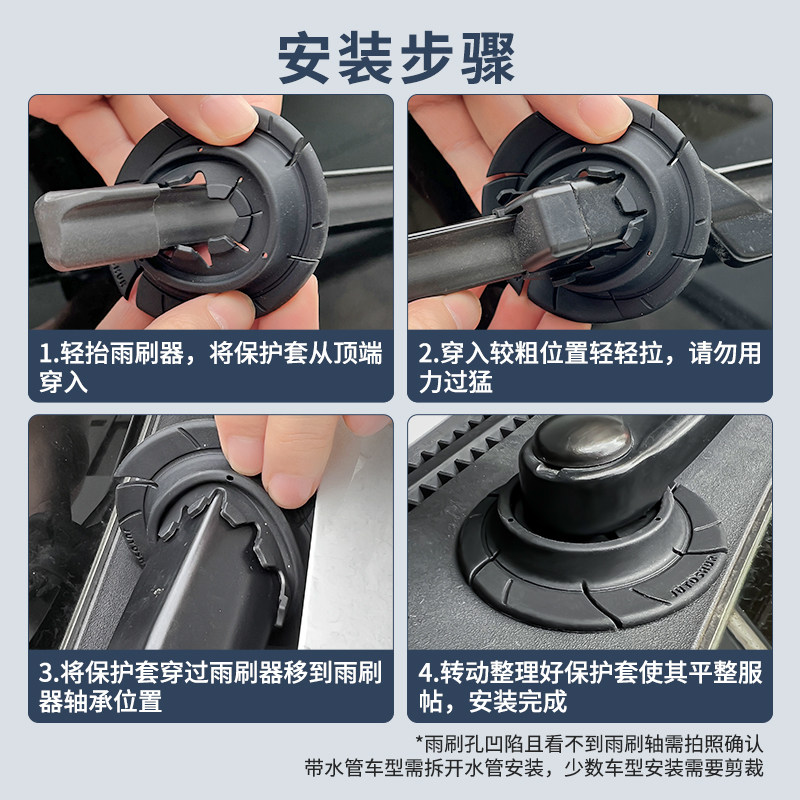 安装步骤

1.轻抬雨刷器，将保护套从顶端穿入

2.穿入较粗位置轻轻拉，请勿用力过猛

3.将保护套穿过雨刷器移到雨刷器轴承位置

4.转动整理好保护套使其平整服帖，安装完成

*雨刷孔凹陷且看不到雨刷轴需拍照确认
带水管车型需拆开水管安装，少数车型安装需要剪裁