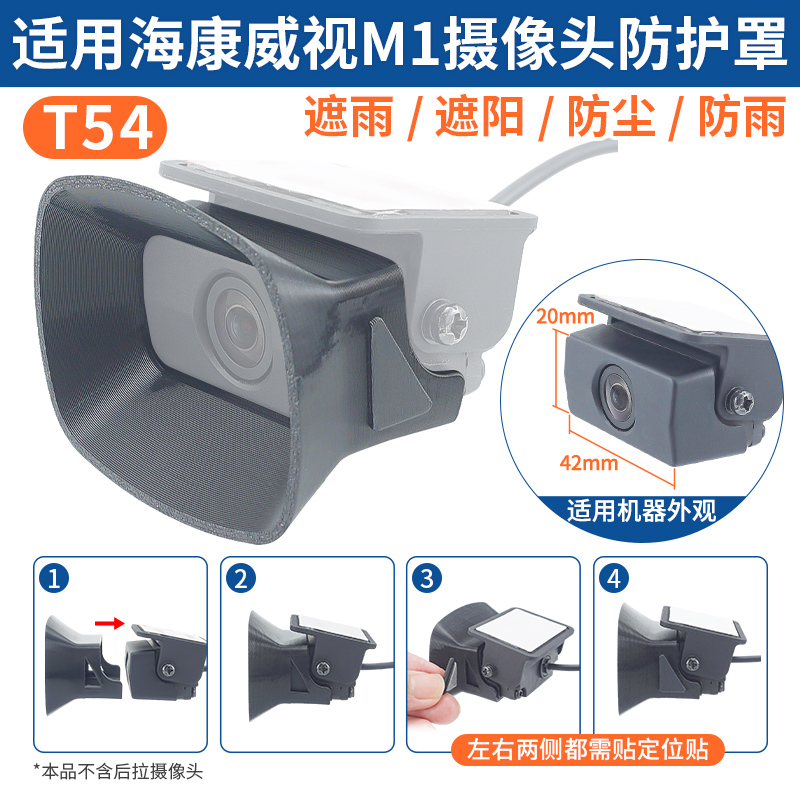 适用海康威视M1摄像头防护罩

T54

遮雨 / 遮阳 / 防尘 / 防雨

20mm

42mm

适用机器外观

1

2

3

4

左右两侧都需贴定位贴

*本品不含后拉摄像头