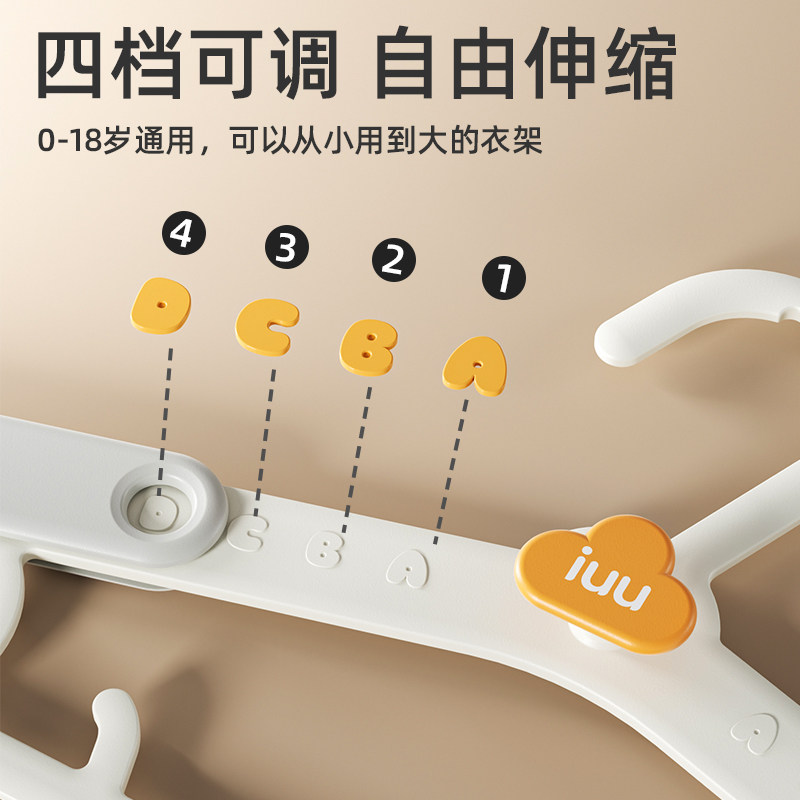 四档可调 自由伸缩

0-18岁通用，可以从小用到大的衣架

4 3 2 1

D C B A

D C B A

iuu

A