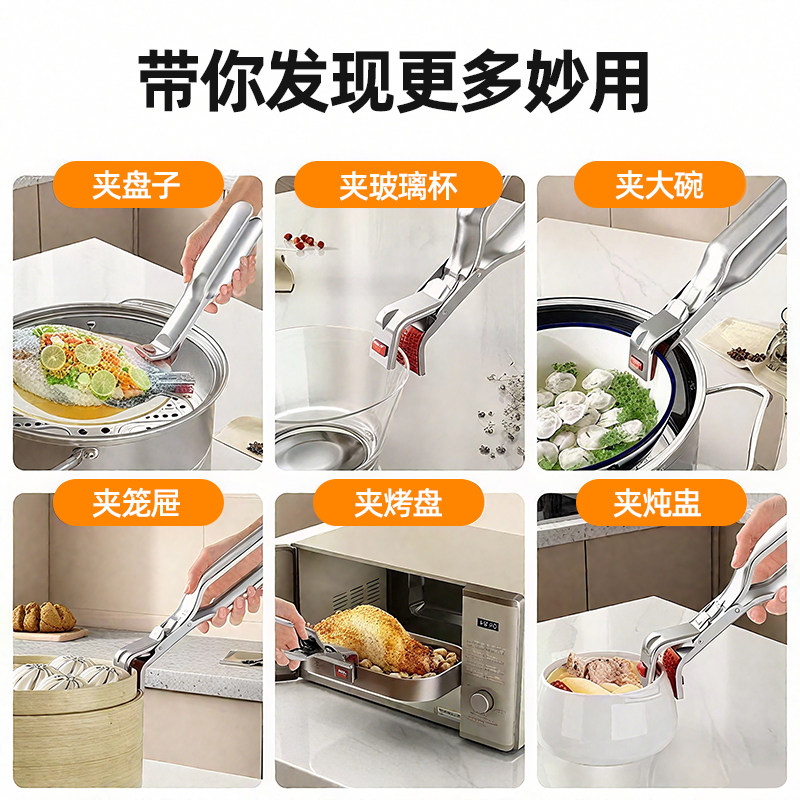 带你发现更多妙用

夹盘子

夹玻璃杯

夹大碗

夹笼屉

夹烤盘

夹炖盅