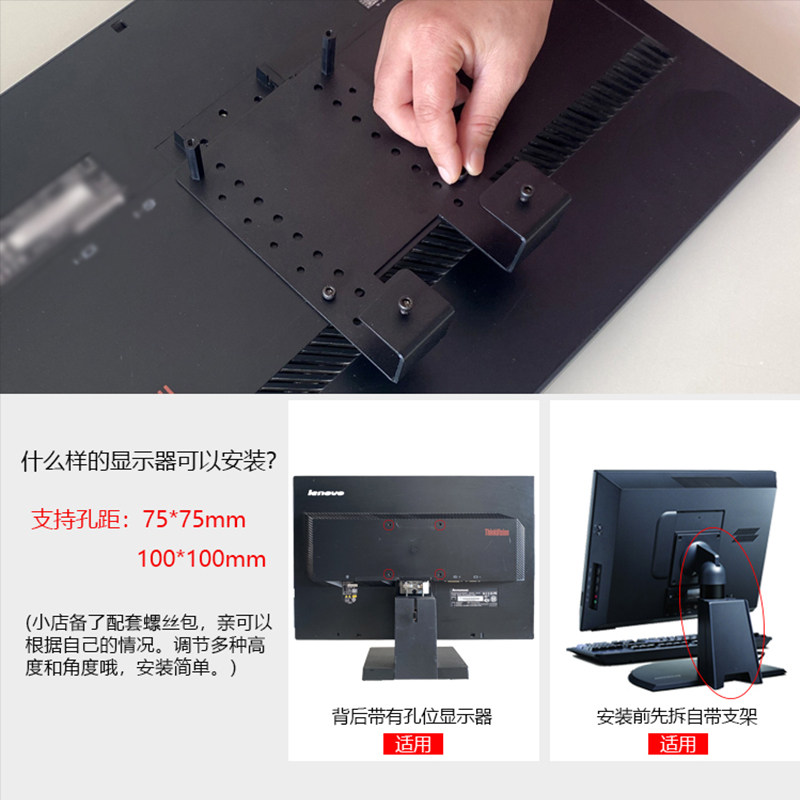 什么样的显示器可以安装?

支持孔距：75*75mm
100*100mm

(小店备了配套螺丝包，亲可以根据自己的情况。调节多种高度和角度哦，安装简单。)

lenovo
ThinkVision

背后带有孔位显示器
适用

安装前先拆自带支架
适用