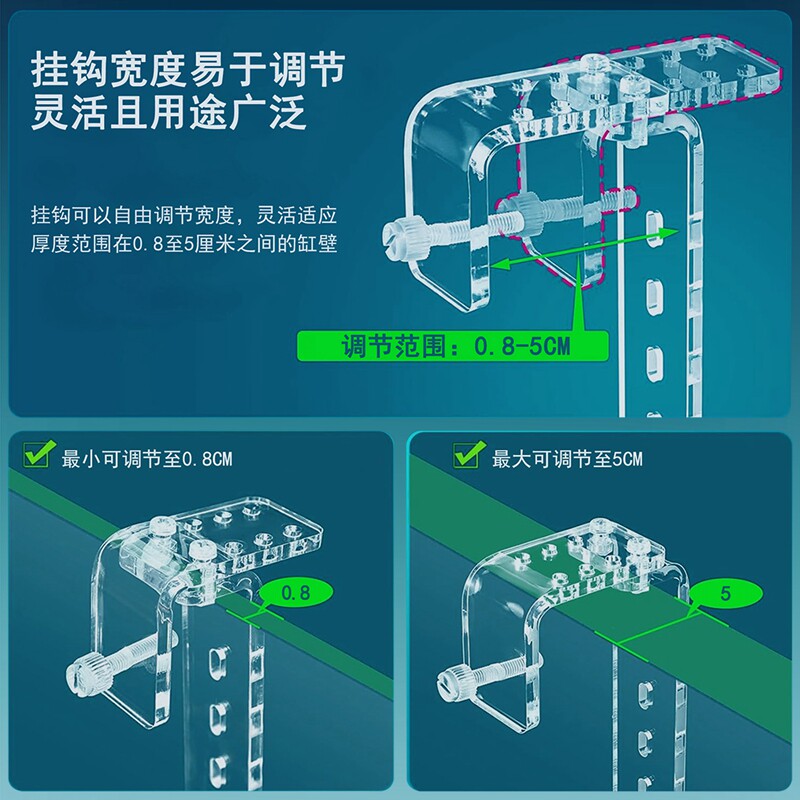 挂钩宽度易于调节
灵活且用途广泛

挂钩可以自由调节宽度，灵活适应厚度范围在0.8至5厘米之间的缸壁

调节范围：0.8-5CM

最小可调节至0.8CM

0.8

最大可调节至5CM

5