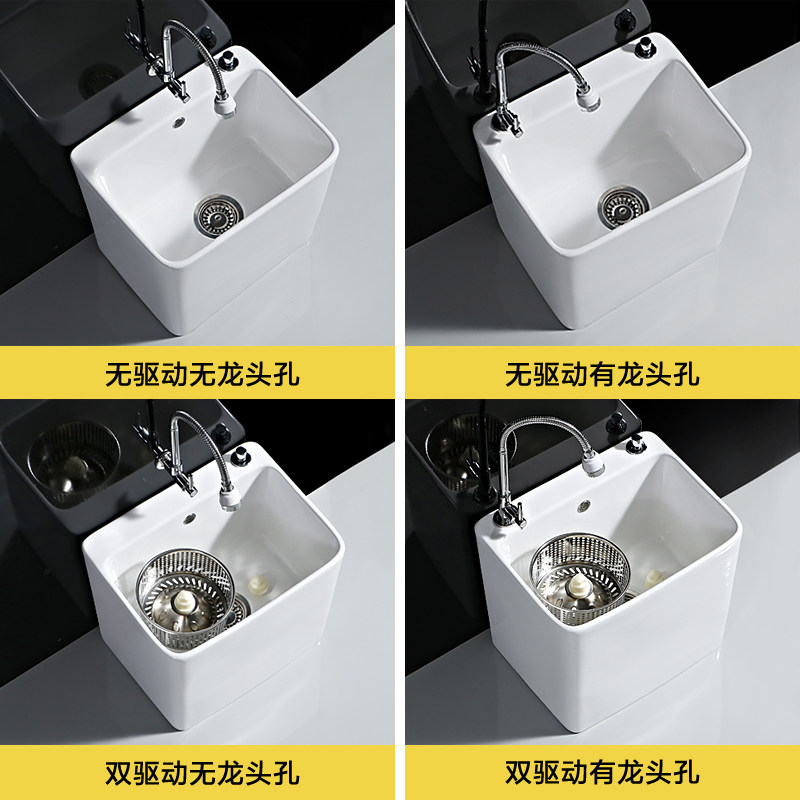 无驱动无龙头孔

无驱动有龙头孔

双驱动无龙头孔

双驱动有龙头孔