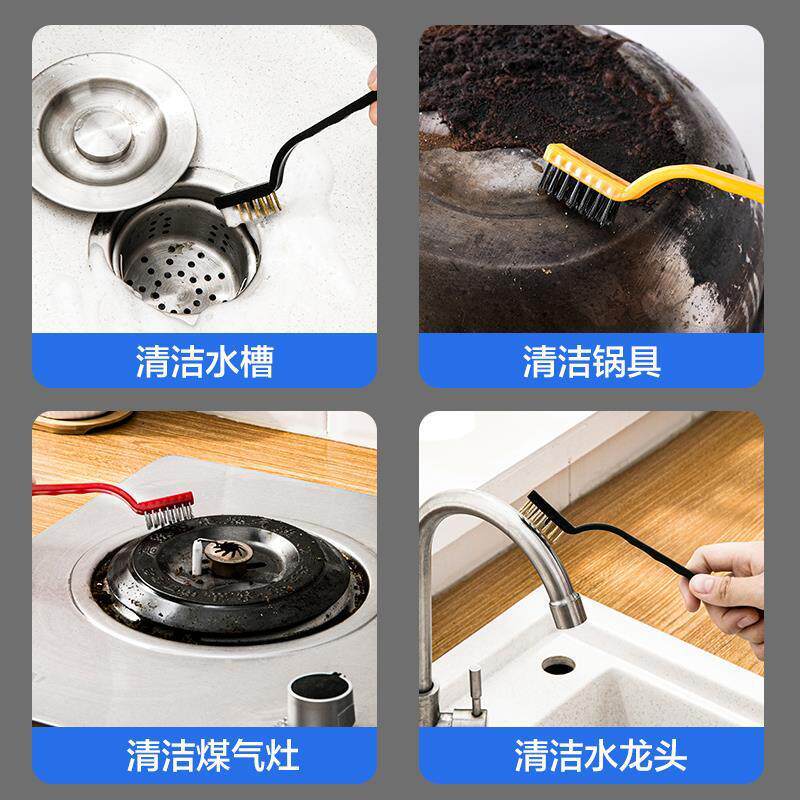 清洁水槽

清洁锅具

清洁煤气灶

清洁水龙头