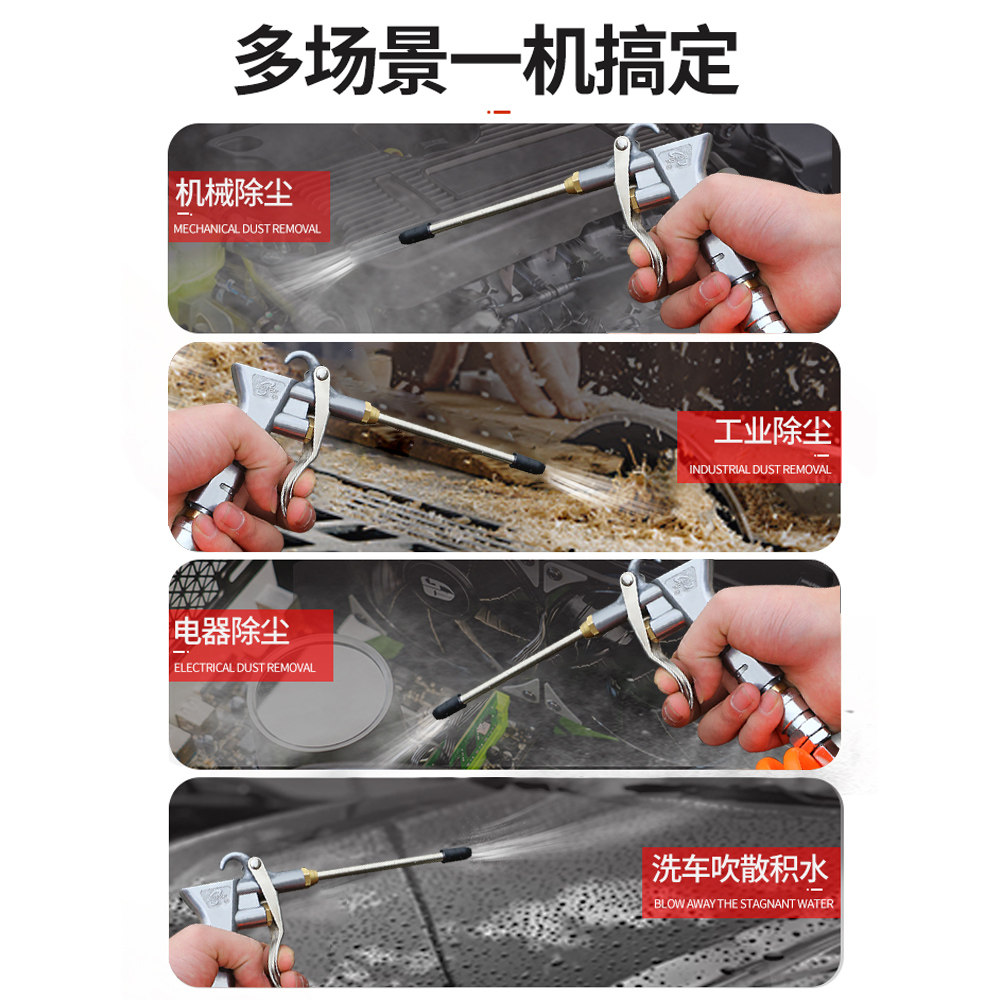 多场景一机搞定

机械除尘
MECHANICAL DUST REMOVAL

工业除尘
INDUSTRIAL DUST REMOVAL

电器除尘
ELECTRICAL DUST REMOVAL

洗车吹散积水
BLOW AWAY THE STAGNANT WATER