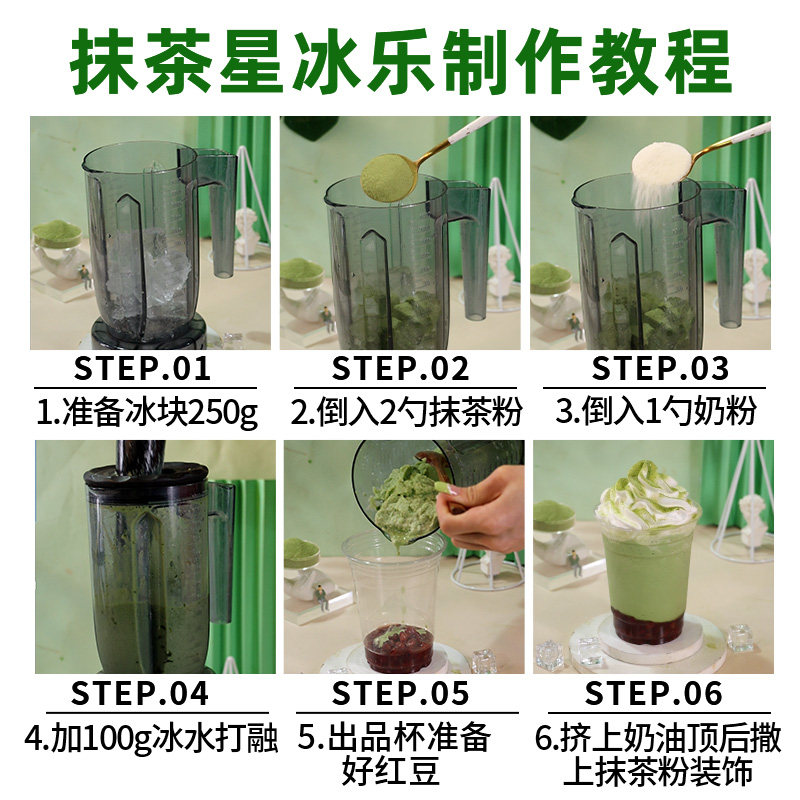 抹茶星冰乐制作教程

STEP.01
1.准备冰块250g

STEP.02
2.倒入2勺抹茶粉

STEP.03
3.倒入1勺奶粉

STEP.04
4.加100g冰水打融

STEP.05
5.出品杯准备好红豆

STEP.06
6.挤上奶油顶后撒上抹茶粉装饰