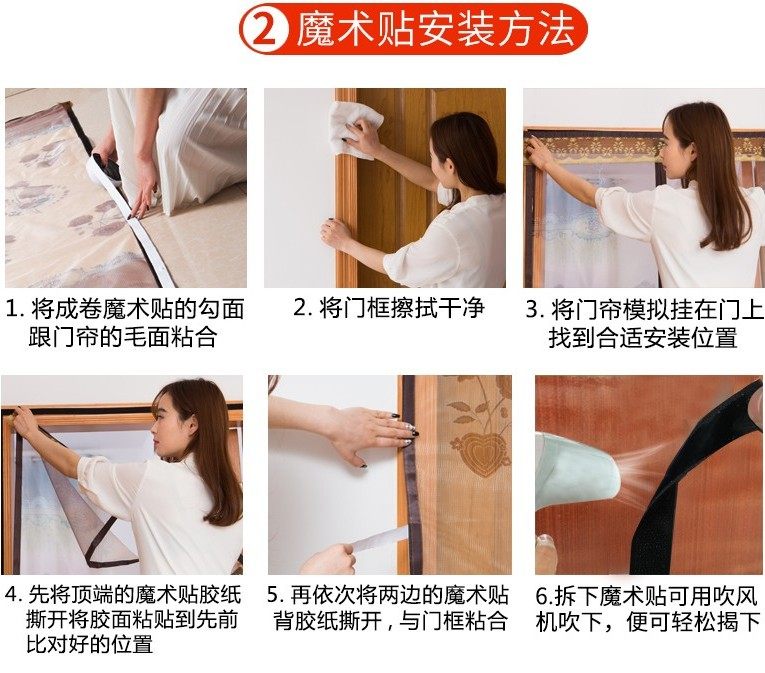 ② 魔术贴安装方法

1. 将成卷魔术贴的勾面跟门帘的毛面粘合

2. 将门框擦拭干净

3. 将门帘模拟挂在门上找到合适安装位置

4. 先将顶端的魔术贴胶纸撕开将胶面粘贴到先前比对好的位置

5. 再依次将两边的魔术贴背胶纸撕开，与门框粘合

6.拆下魔术贴可用吹风机吹下，便可轻松揭下