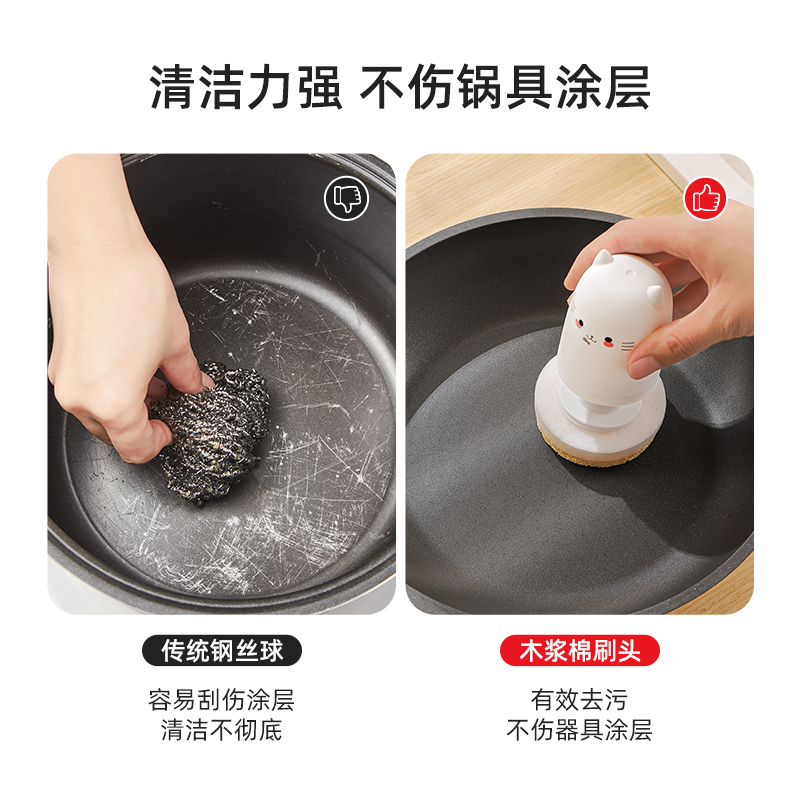 清洁力强 不伤锅具涂层

传统钢丝球

容易刮伤涂层
清洁不彻底

木浆棉刷头

有效去污
不伤器具涂层