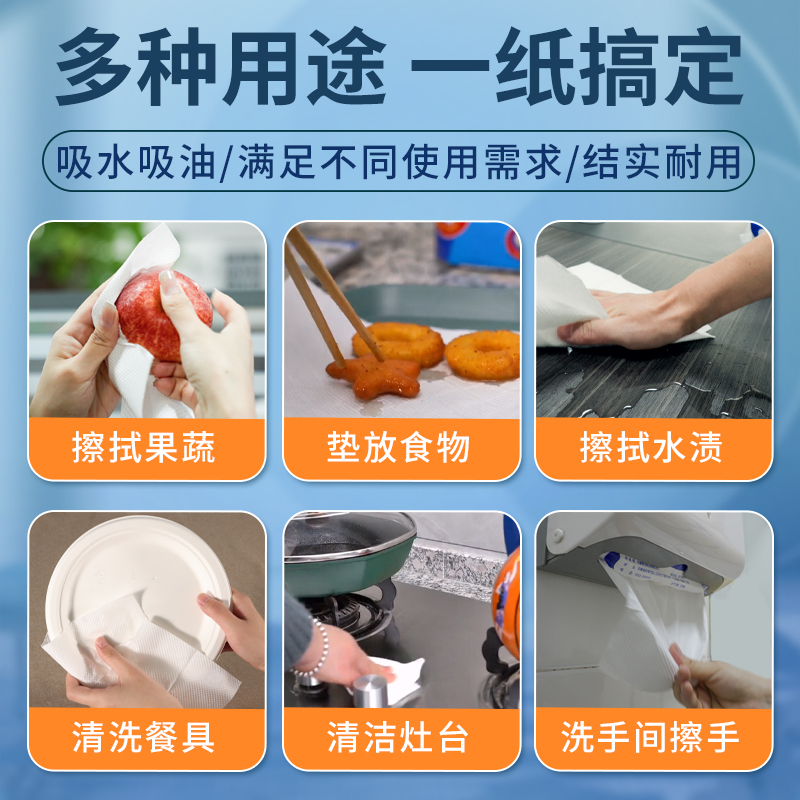 多种用途 一纸搞定

吸水吸油/满足不同使用需求/结实耐用

擦拭果蔬

垫放食物

擦拭水渍

清洗餐具

清洁灶台

洗手间擦手