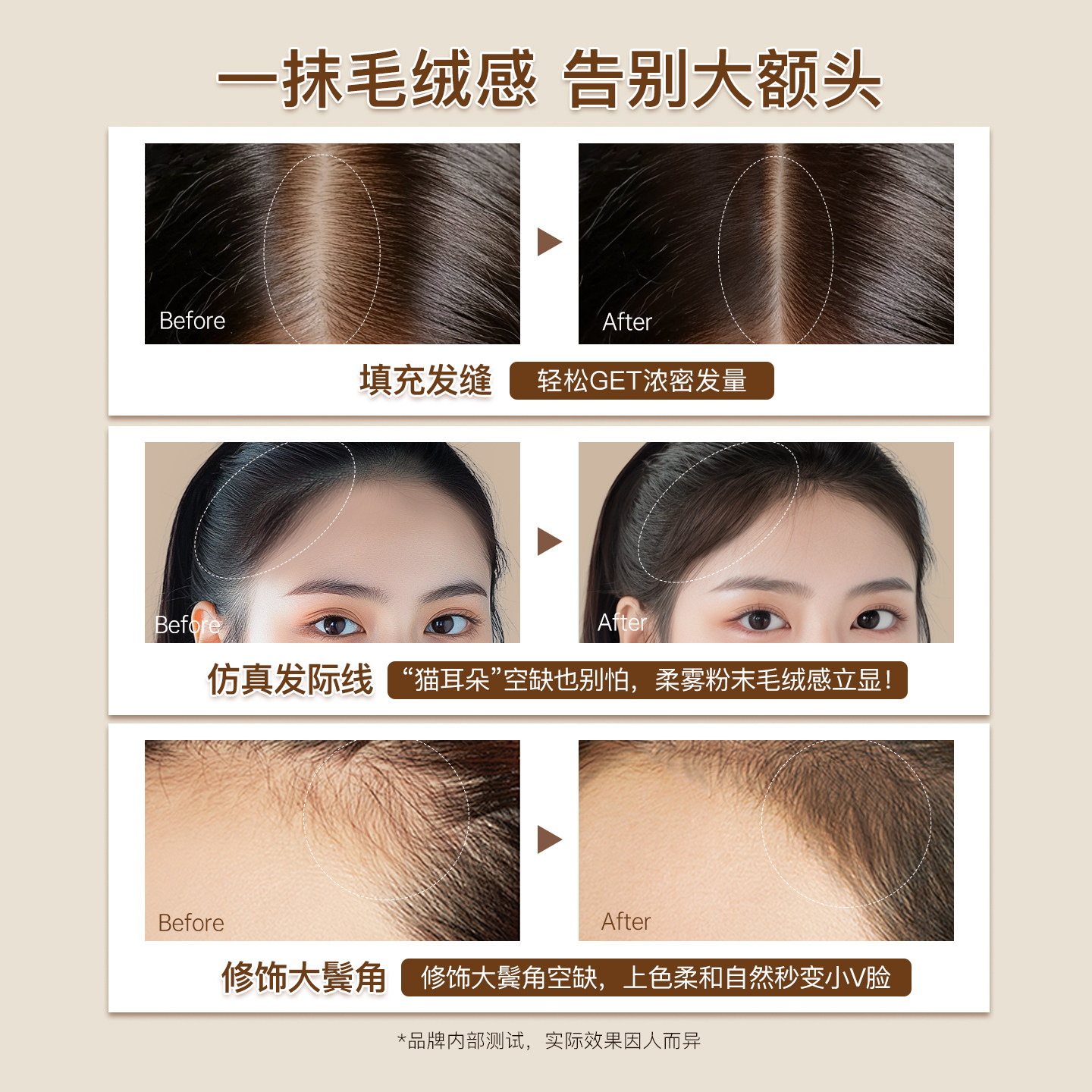 一抹毛绒感 告别大额头

Before

After

填充发缝 轻松GET浓密发量

Before

After

仿真发际线 “猫耳朵”空缺也别怕，柔雾粉末毛绒感立显！

Before

After

修饰大鬓角 修饰大鬓角空缺，上色柔和自然秒变小V脸

*品牌内部测试，实际效果因人而异