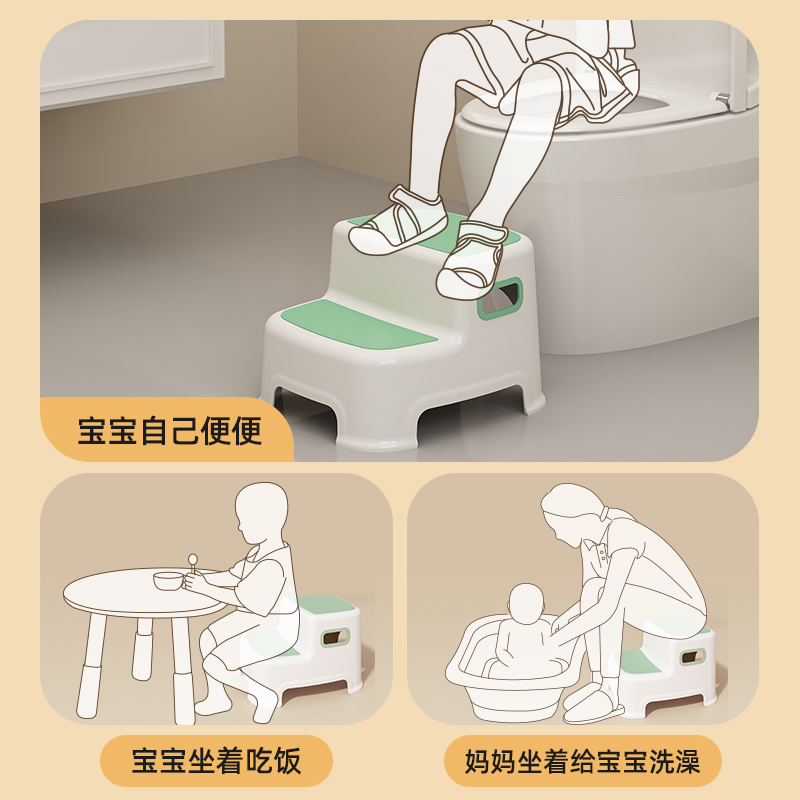 宝宝自己便便

宝宝坐着吃饭

妈妈坐着给宝宝洗澡