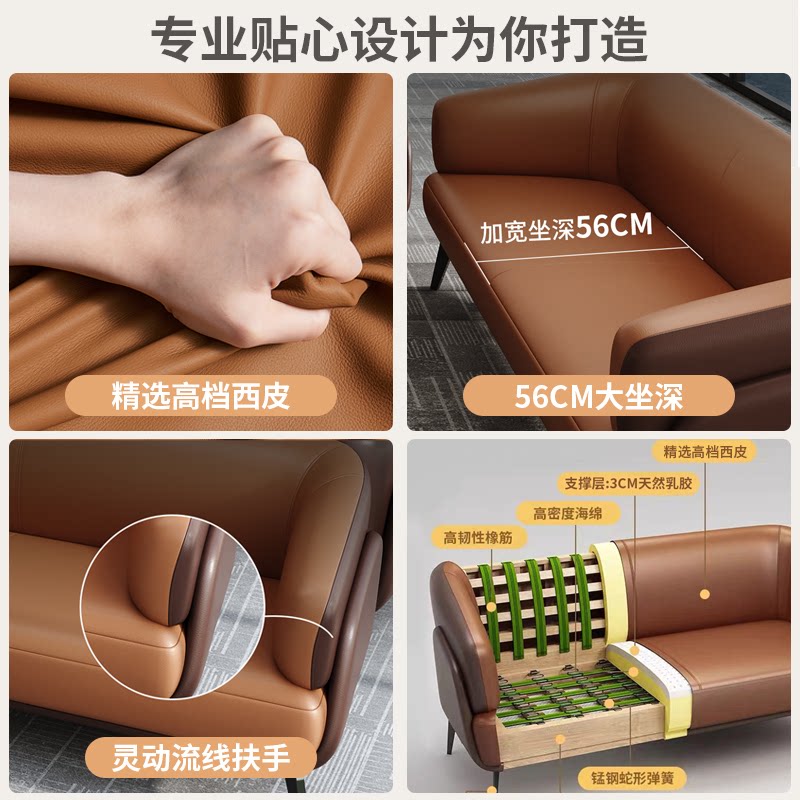 专业贴心设计为你打造

精选高档西皮

加宽坐深56CM

56CM大坐深

灵动流线扶手

精选高档西皮

支撑层:3CM天然乳胶

高密度海绵

高韧性橡筋

锰钢蛇形弹簧