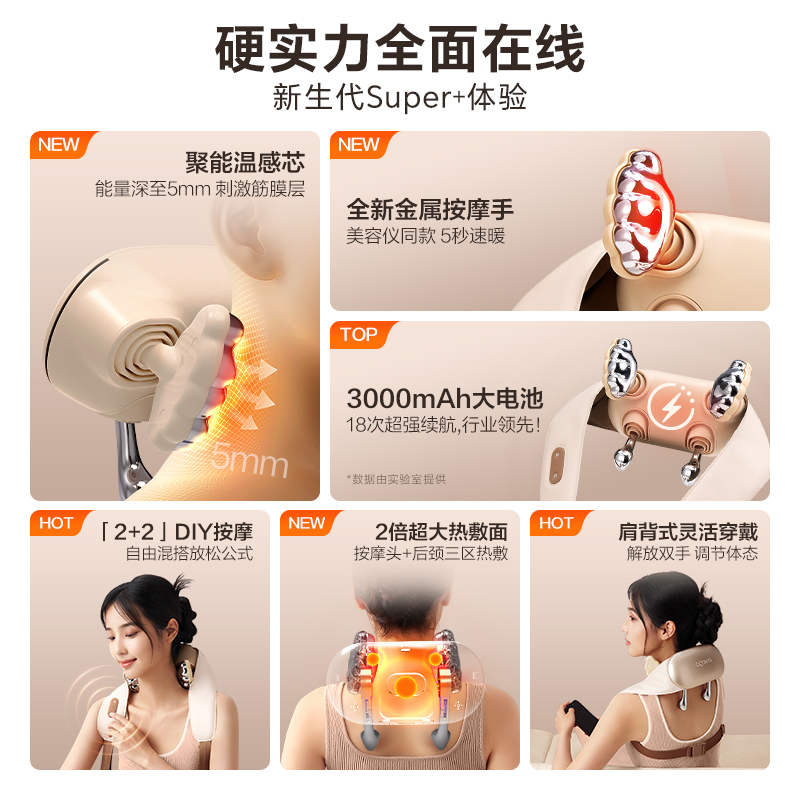 硬实力全面在线
新生代Super+体验

NEW
聚能温感芯
能量深至5mm 刺激筋膜层
5mm

NEW
全新金属按摩手
美容仪同款 5秒速暖

TOP
3000mAh大电池
18次超强续航,行业领先!
*数据由实验室提供

HOT
「2+2」DIY按摩
自由混搭放松公式

NEW
2倍超大热敷面
按摩头+后颈三区热敷

HOT
肩背式灵活穿戴
解放双手 调节体态