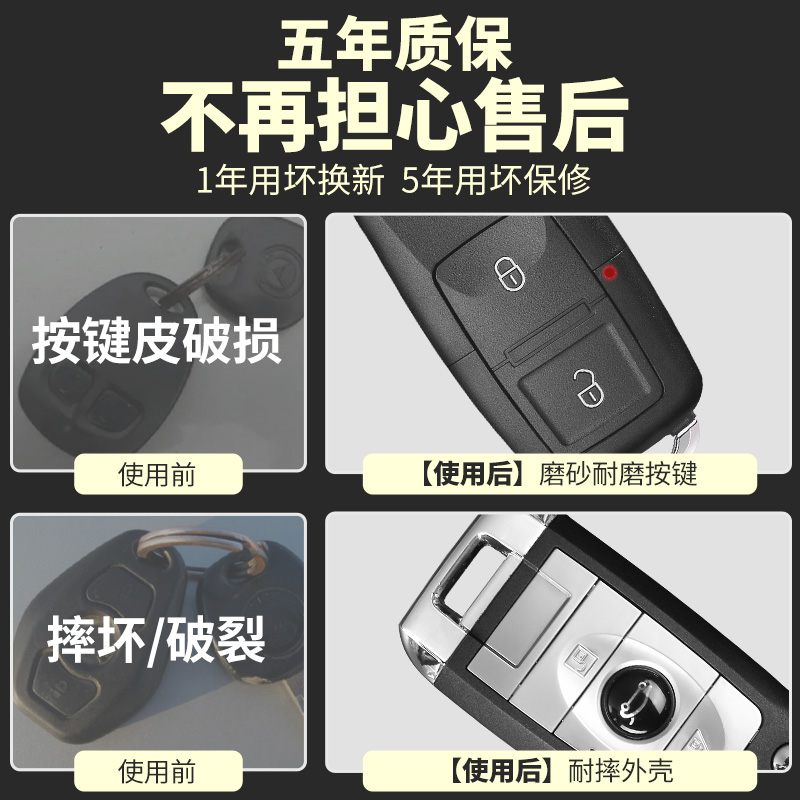 五年质保
不再担心售后
1年用坏换新 5年用坏保修

按键皮破损

使用前

【使用后】磨砂耐磨按键

摔坏/破裂

使用前

【使用后】耐摔外壳