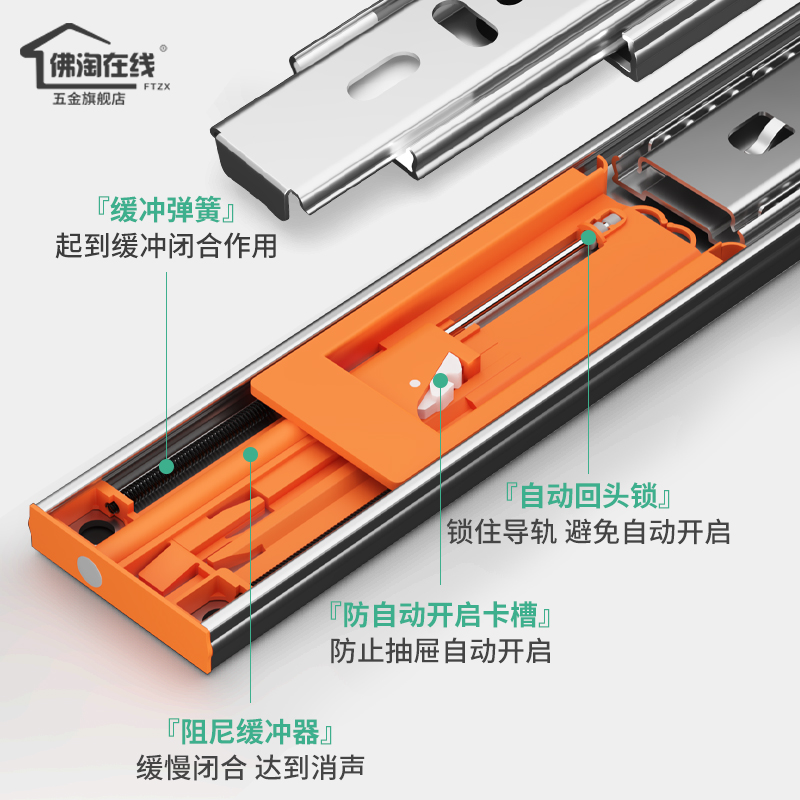 佛淘在线®
FTZX
五金旗舰店

『缓冲弹簧』
起到缓冲闭合作用

『自动回头锁』
锁住导轨 避免自动开启

『防自动开启卡槽』
防止抽屉自动开启

『阻尼缓冲器』
缓慢闭合 达到消声