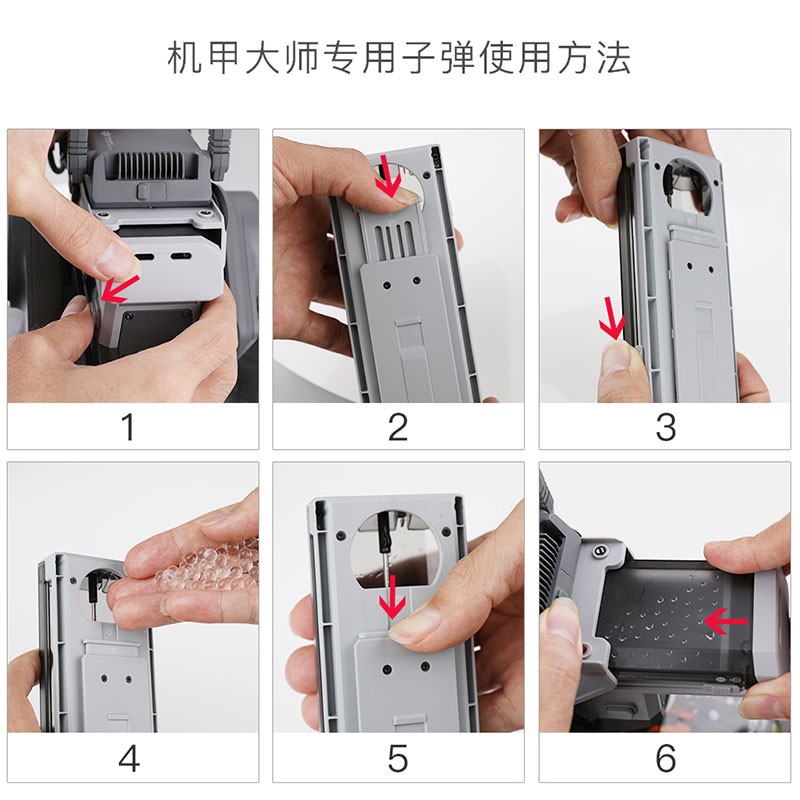 机甲大师专用子弹使用方法

1

2

3

4

5

6