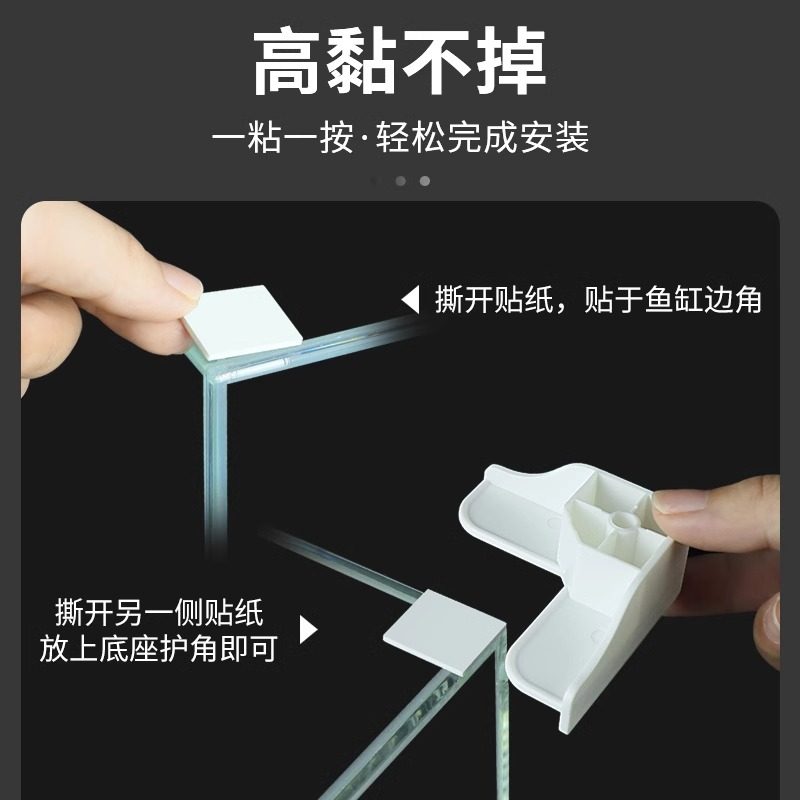 高黏不掉

一粘一按·轻松完成安装

撕开贴纸，贴于鱼缸边角

撕开另一侧贴纸
放上底座护角即可