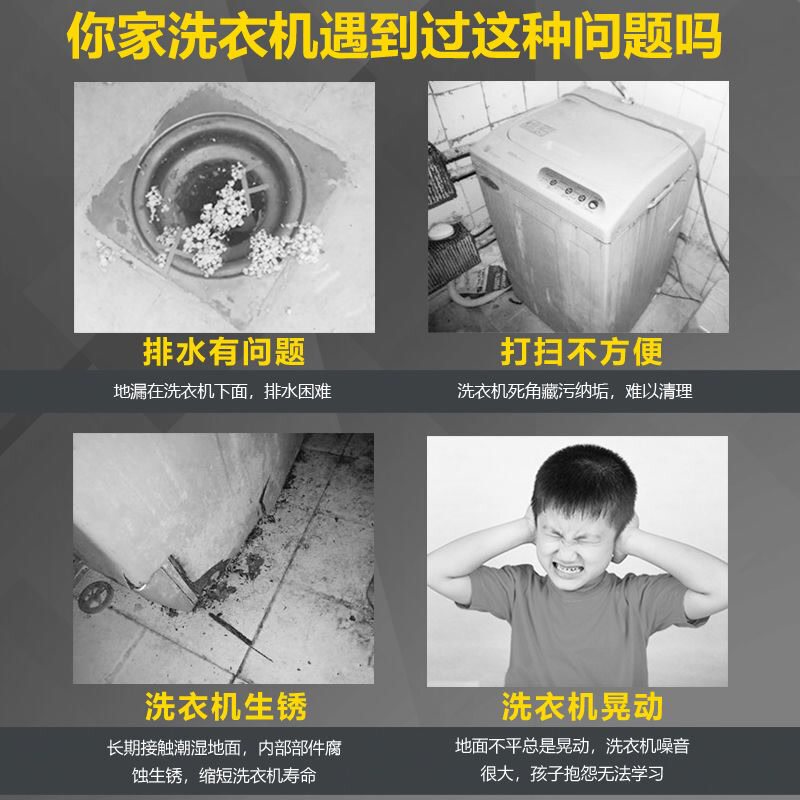 你家洗衣机遇到过这种问题吗

排水有问题

地漏在洗衣机下面，排水困难

打扫不方便

洗衣机死角藏污纳垢，难以清理

洗衣机生锈

长期接触潮湿地面，内部部件腐蚀生锈，缩短洗衣机寿命

洗衣机晃动

地面不平总是晃动，洗衣机噪音很大，孩子抱怨无法学习