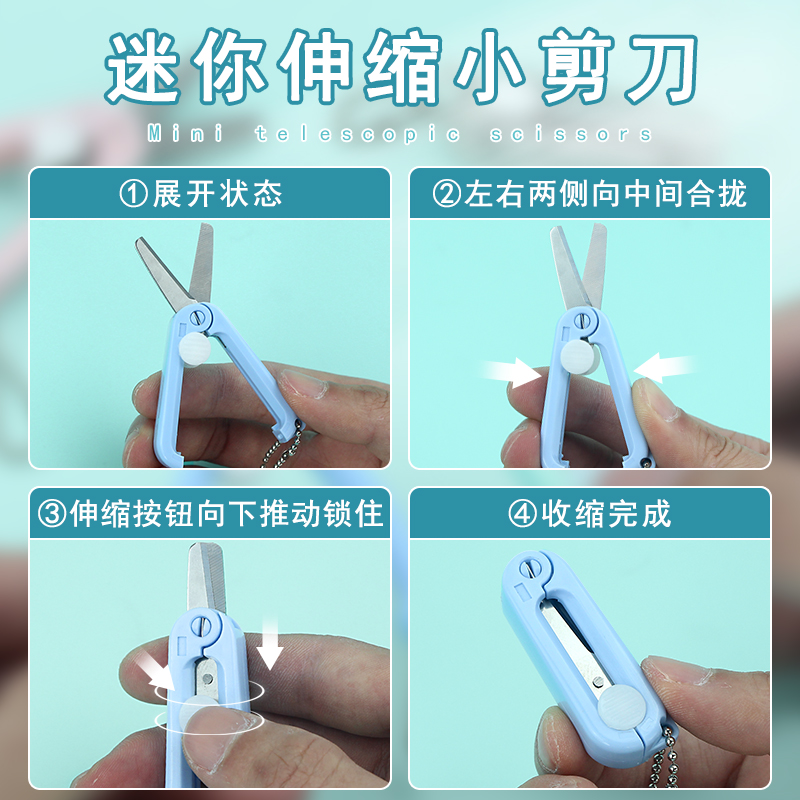 迷你伸缩小剪刀

Mini telescopic scissors

①展开状态

②左右两侧向中间合拢

③伸缩按钮向下推动锁住

④收缩完成