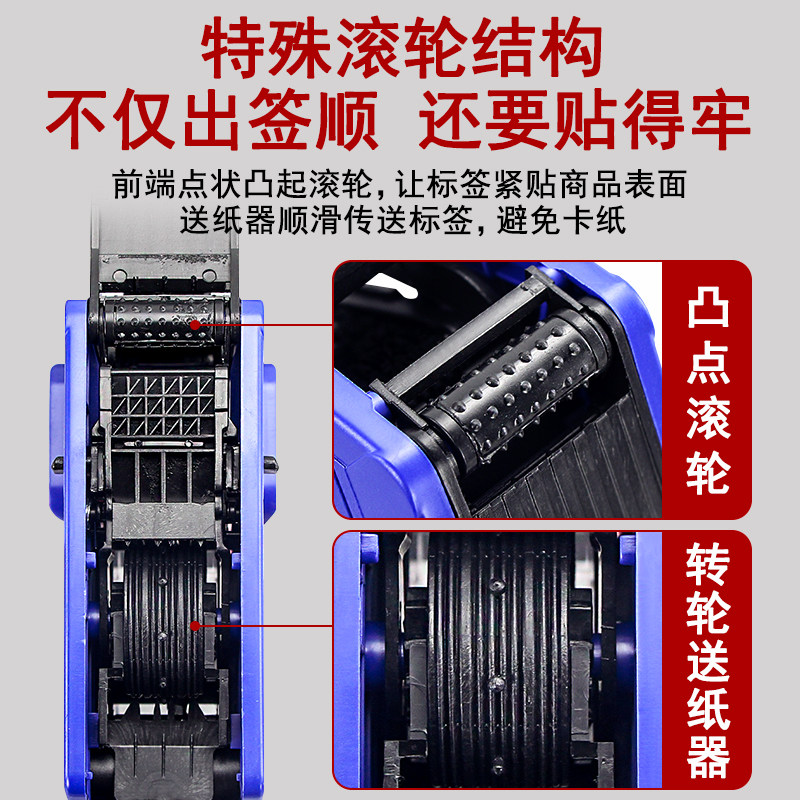 特殊滚轮结构
不仅出签顺 还要贴得牢

前端点状凸起滚轮，让标签紧贴商品表面
送纸器顺滑传送标签，避免卡纸

凸点滚轮

转轮送纸器