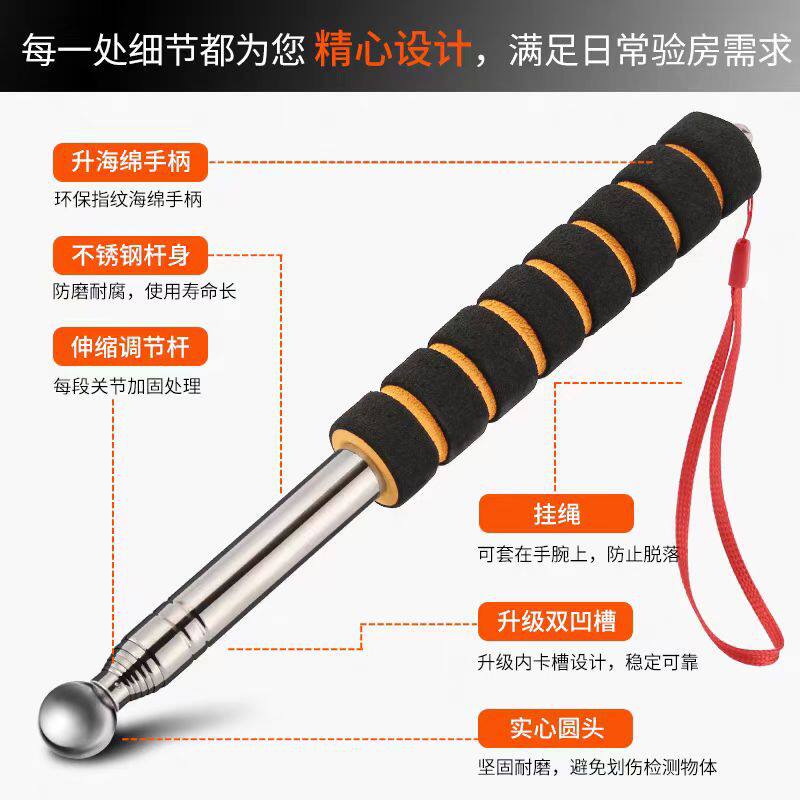 每一处细节都为您 精心设计，满足日常验房需求

升海绵手柄
环保指纹海绵手柄

不锈钢杆身
防磨耐腐，使用寿命长

伸缩调节杆
每段关节加固处理

挂绳
可套在手腕上，防止脱落

升级双凹槽
升级内卡槽设计，稳定可靠

实心圆头
坚固耐磨，避免划伤检测物体