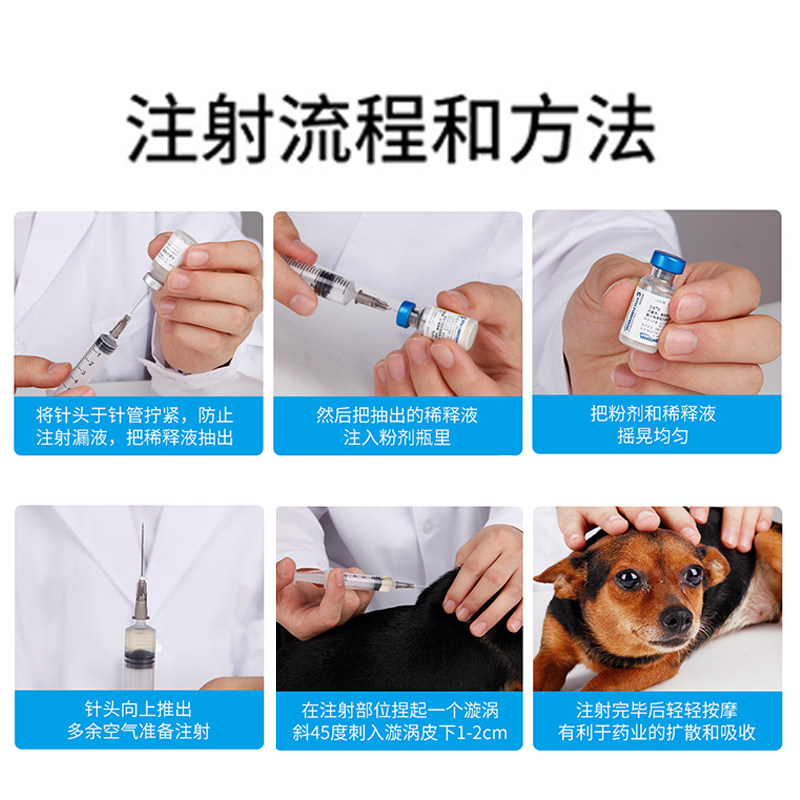 注射流程和方法

将针头于针管拧紧，防止注射漏液，把稀释液抽出

然后把抽出的稀释液注入粉剂瓶里

把粉剂和稀释液摇晃均匀

针头向上推出多余空气准备注射

在注射部位捏起一个漩涡斜45度刺入漩涡皮下1-2cm

注射完毕后轻轻按摩有利于药业的扩散和吸收